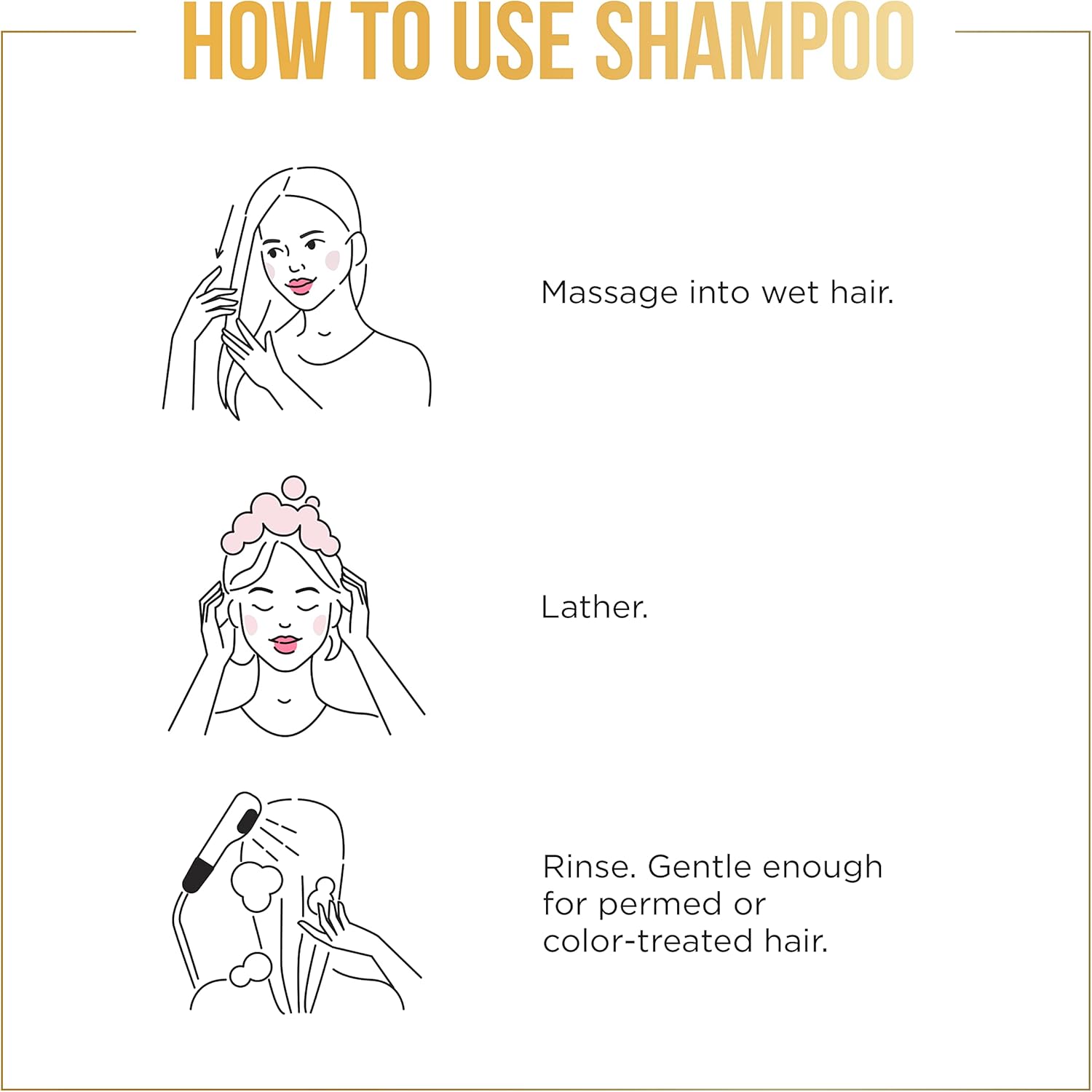 HOW TO USE SHAMPOO

Massage into wet hair.

Lather.

Rinse. Gentle enough for permed or color-treated hair.