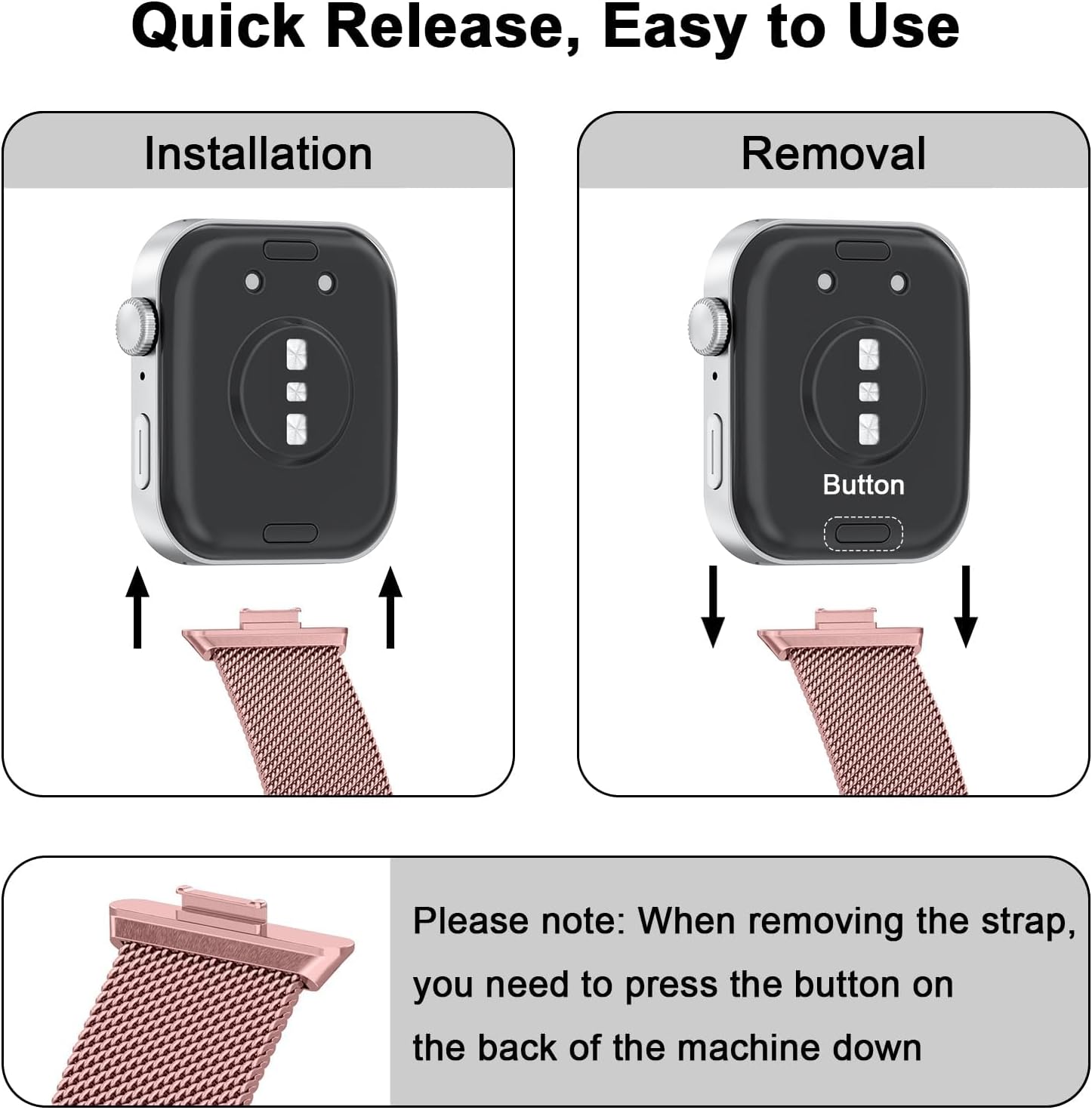 Quick Release, Easy to Use

Installation

Removal

Button

Please note: When removing the strap, you need to press the button on the back of the machine down