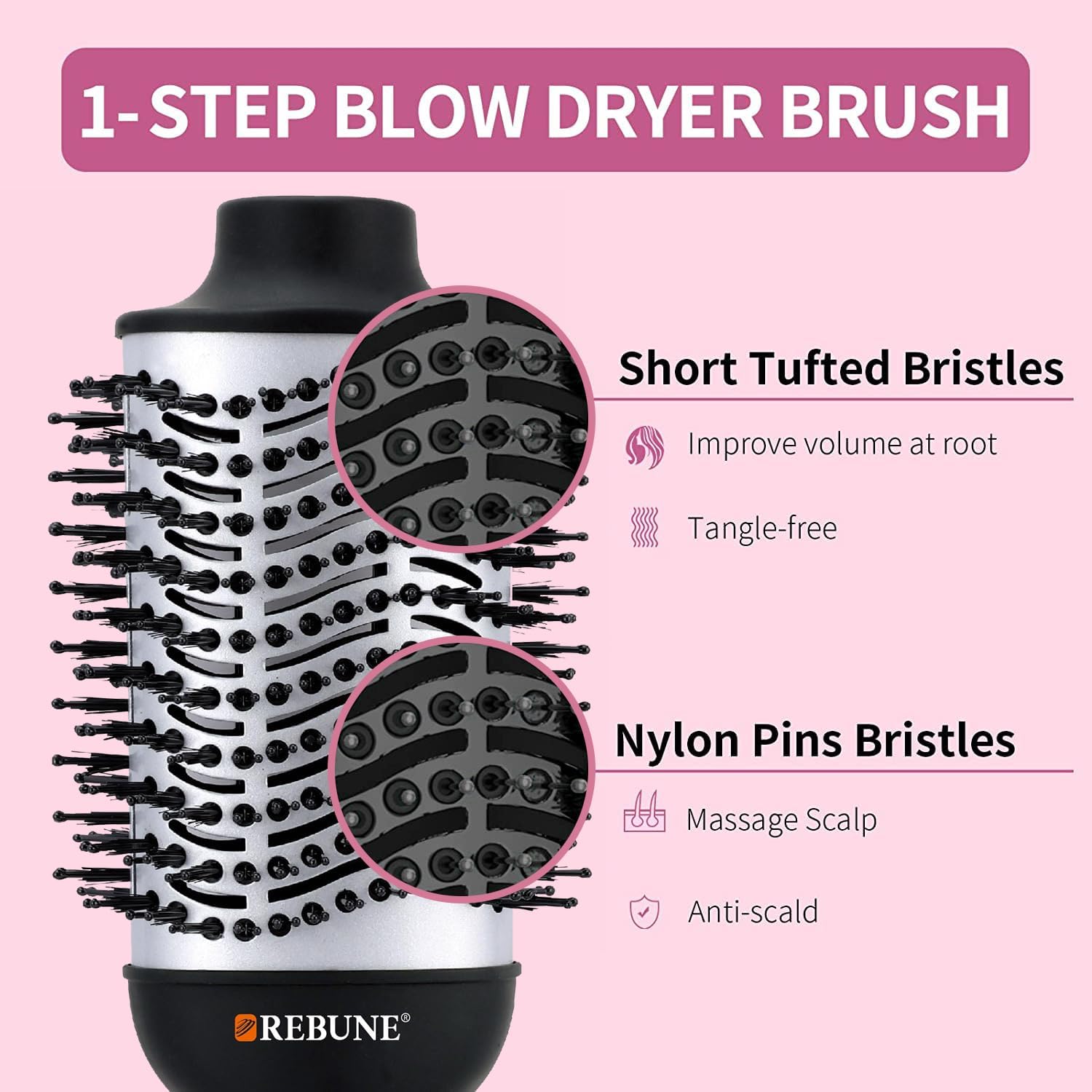 1-STEP BLOW DRYER BRUSH

Short Tufted Bristles

Improve volume at root

Tangle-free

Nylon Pins Bristles

Massage Scalp

Anti-scald

REBUNE®