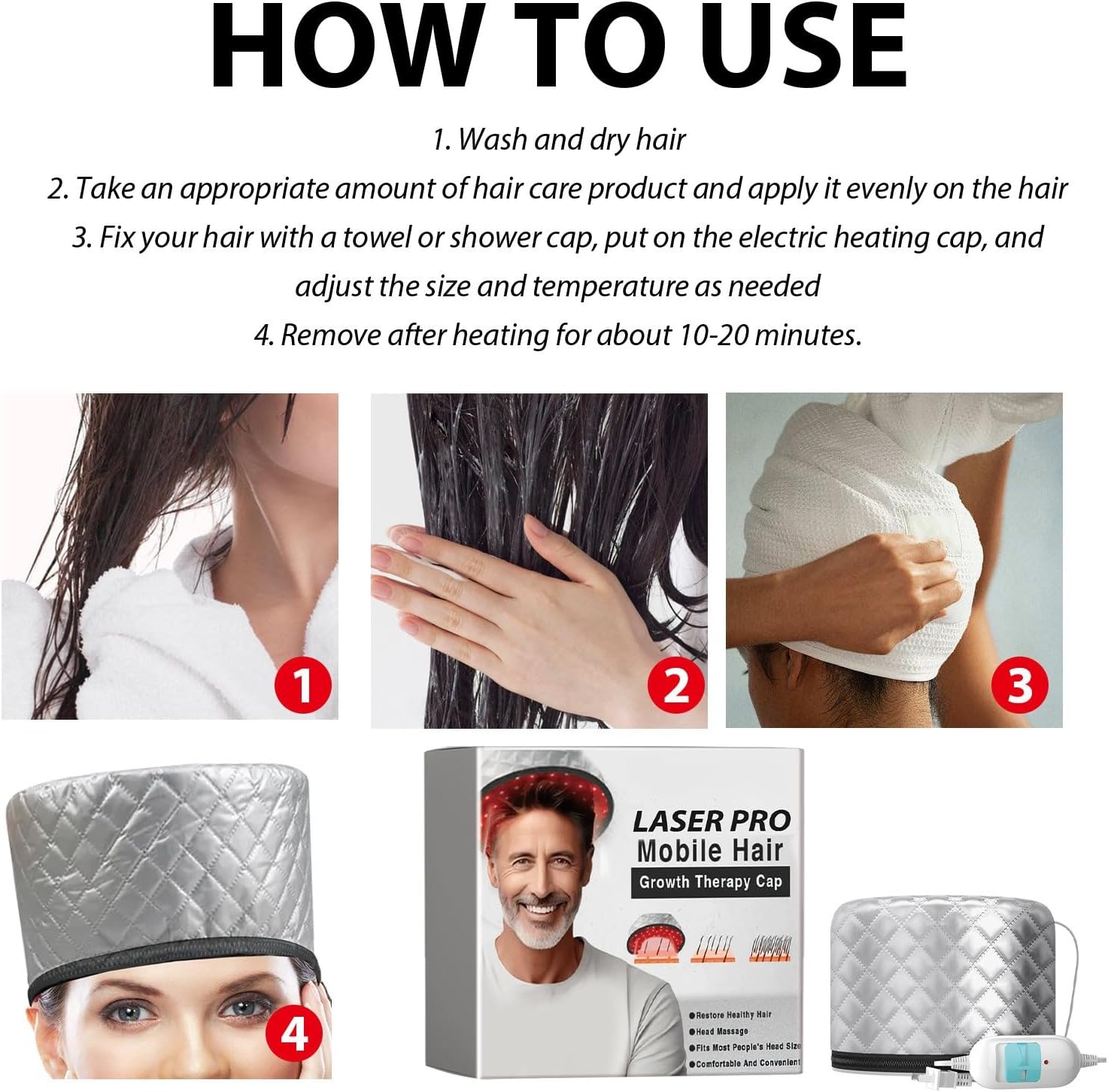 HOW TO USE

1. Wash and dry hair
2. Take an appropriate amount of hair care product and apply it evenly on the hair
3. Fix your hair with a towel or shower cap, put on the electric heating cap, and adjust the size and temperature as needed
4. Remove after heating for about 10-20 minutes.

1

2

3

4

LASER PRO
Mobile Hair
Growth Therapy Cap

●Restore Healthy Hair
●Head Massage
●Fits Most People's Head Size
●Comfortable And Convenient