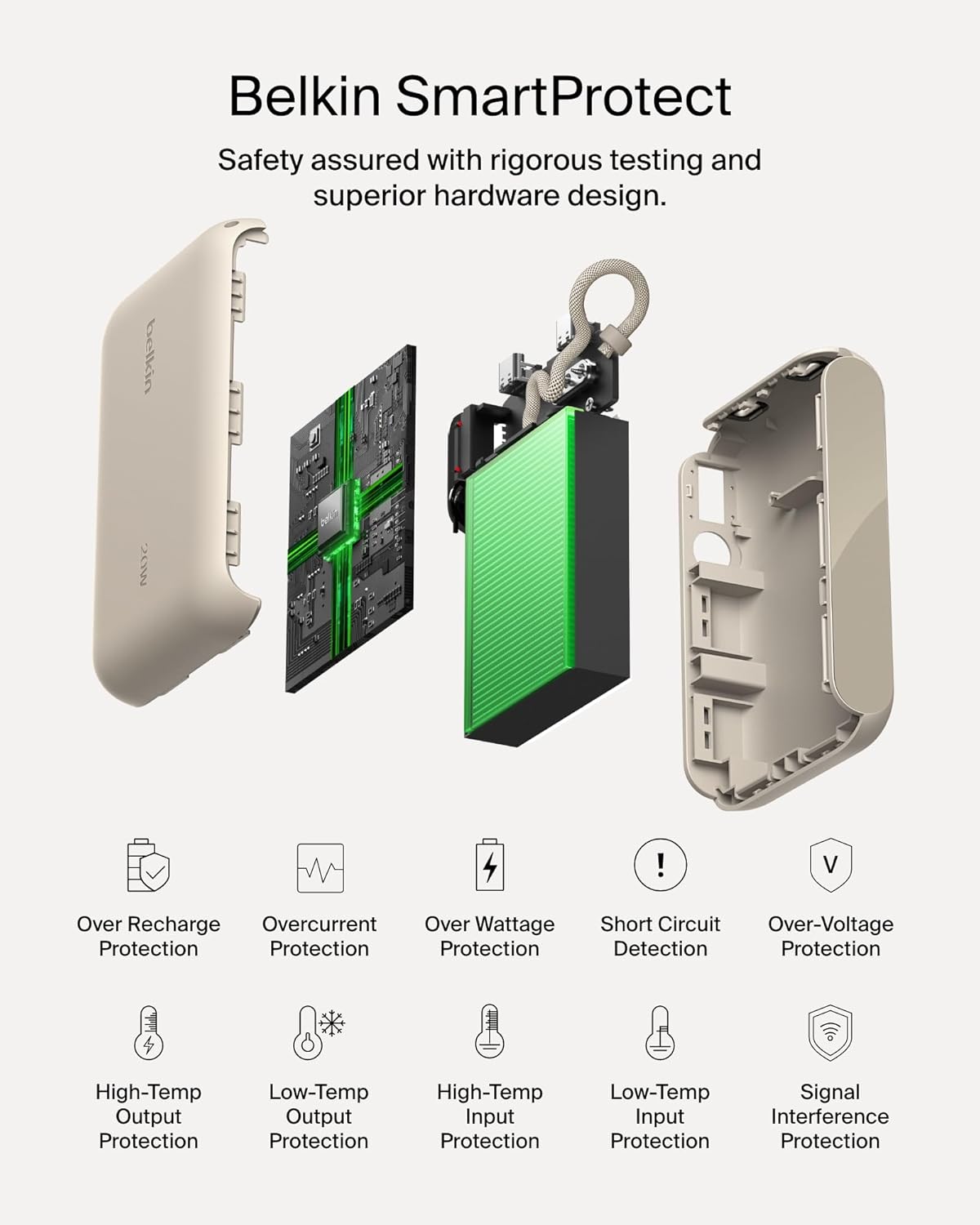 Belkin SmartProtect

Safety assured with rigorous testing and superior hardware design.

belkin

20W

belkin

V

Over Recharge Protection

Overcurrent Protection

Over Wattage Protection

Short Circuit Detection

Over-Voltage Protection

High-Temp Output Protection

Low-Temp Output Protection

High-Temp Input Protection

Low-Temp Input Protection

Signal Interference Protection