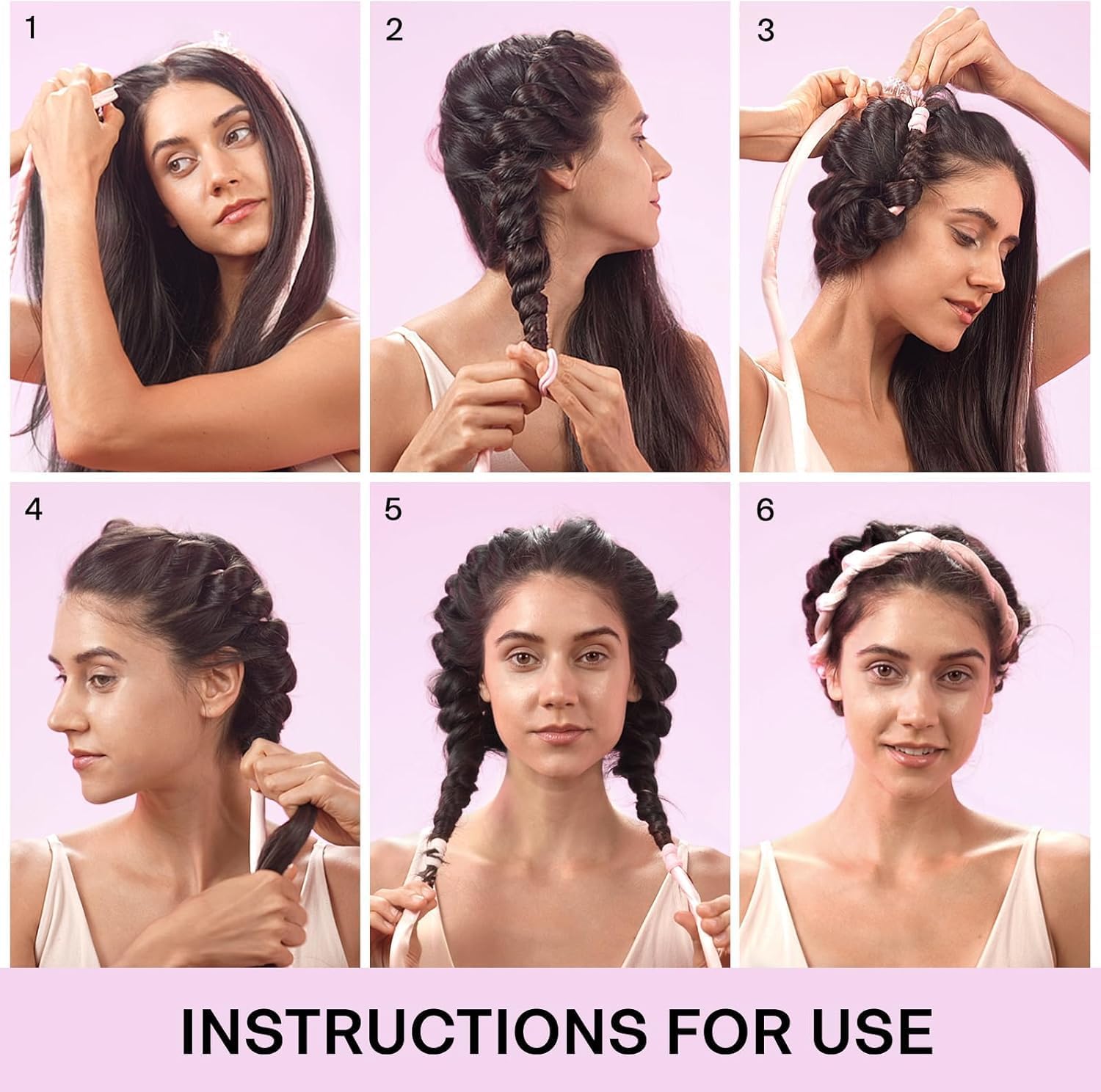 1

2

3

4

5

6

INSTRUCTIONS FOR USE