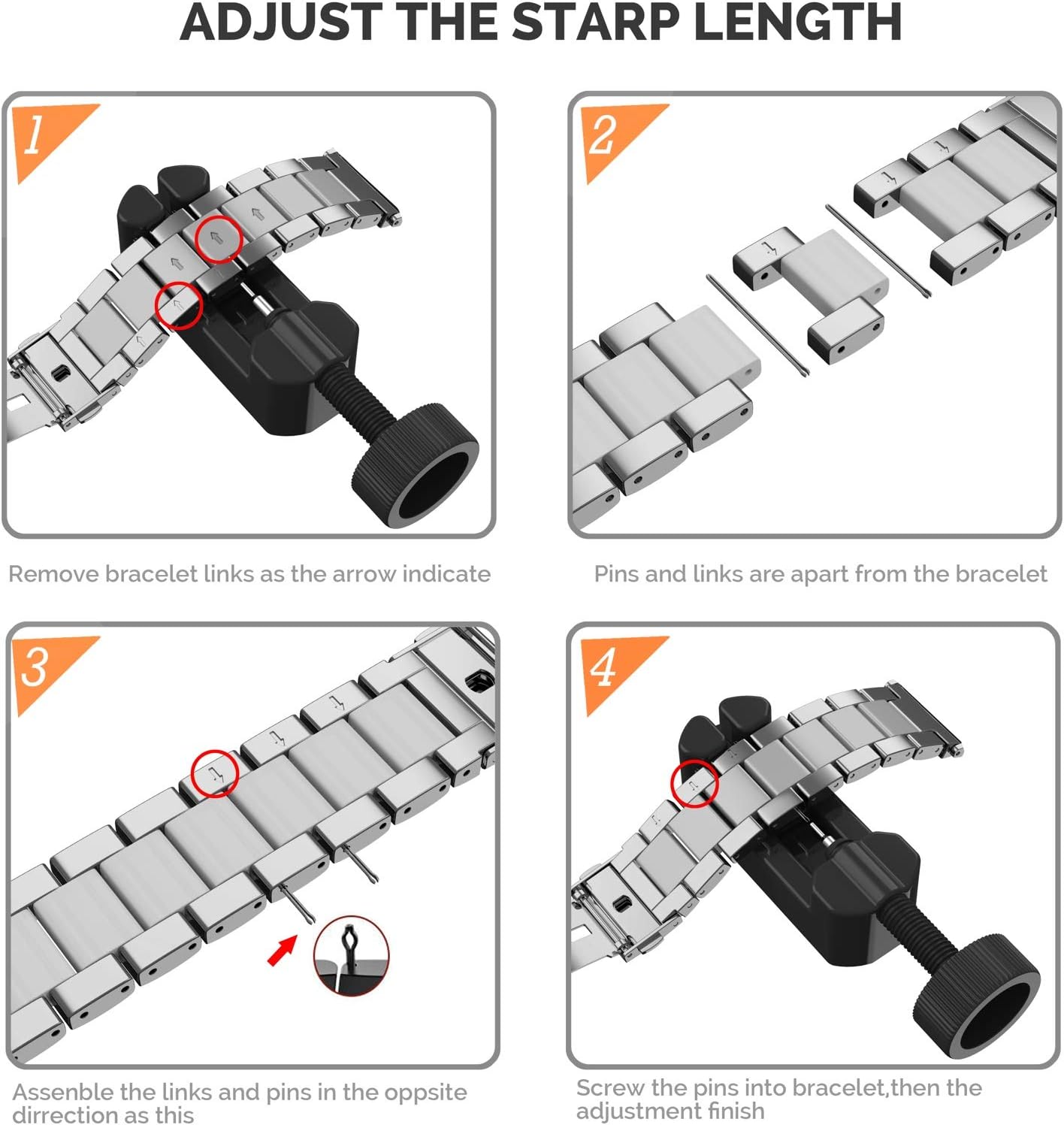 ADJUST THE STARP LENGTH

1

Remove bracelet links as the arrow indicate

2

Pins and links are apart from the bracelet

3

Assenble the links and pins in the oppsite dirrection as this

4

Screw the pins into bracelet,then the adjustment finish