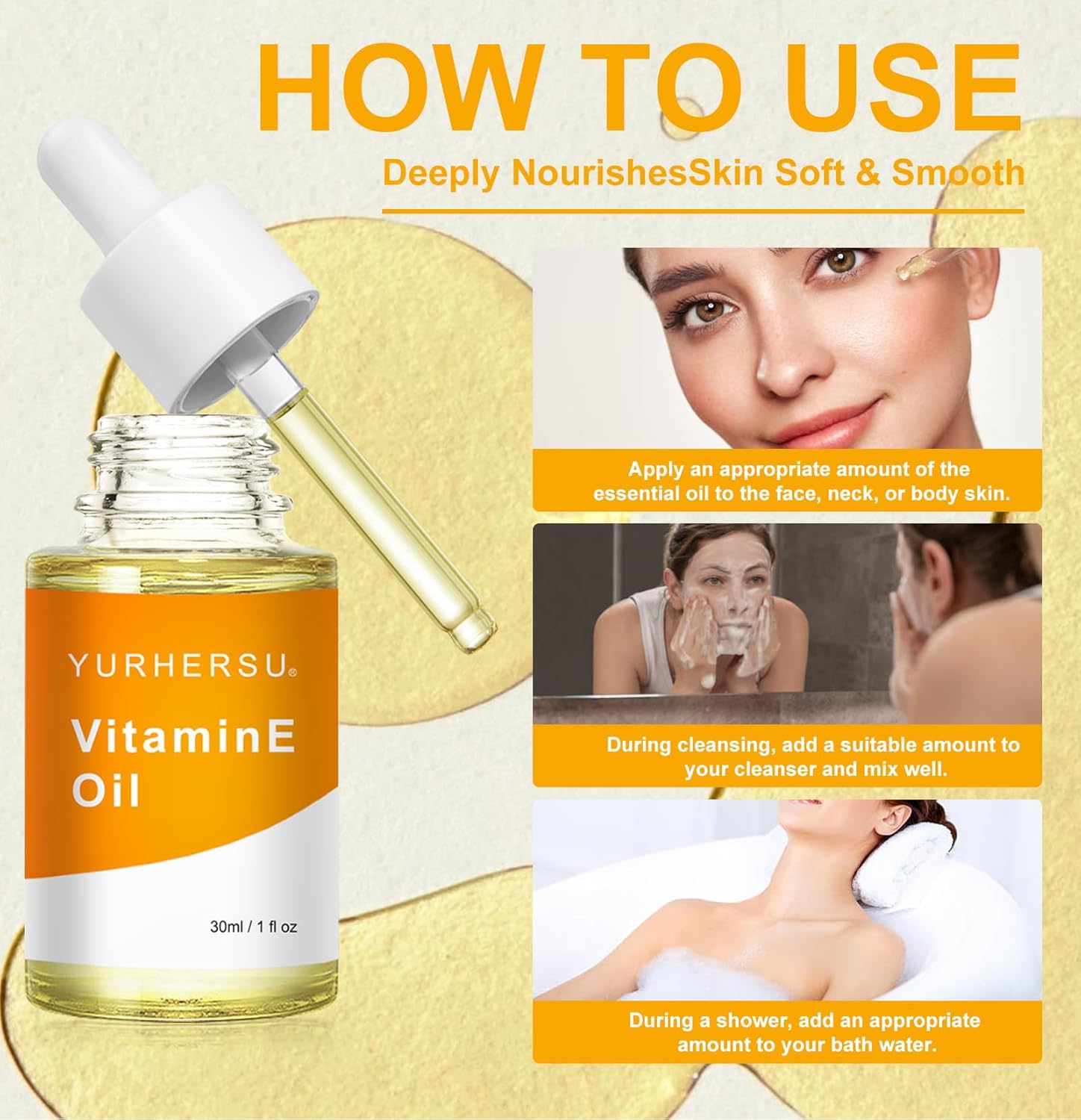 HOW TO USE

Deeply NourishesSkin Soft & Smooth

YURHERSU®

VitaminE Oil

30ml / 1 fl oz

Apply an appropriate amount of the essential oil to the face, neck, or body skin.

During cleansing, add a suitable amount to your cleanser and mix well.

During a shower, add an appropriate amount to your bath water.