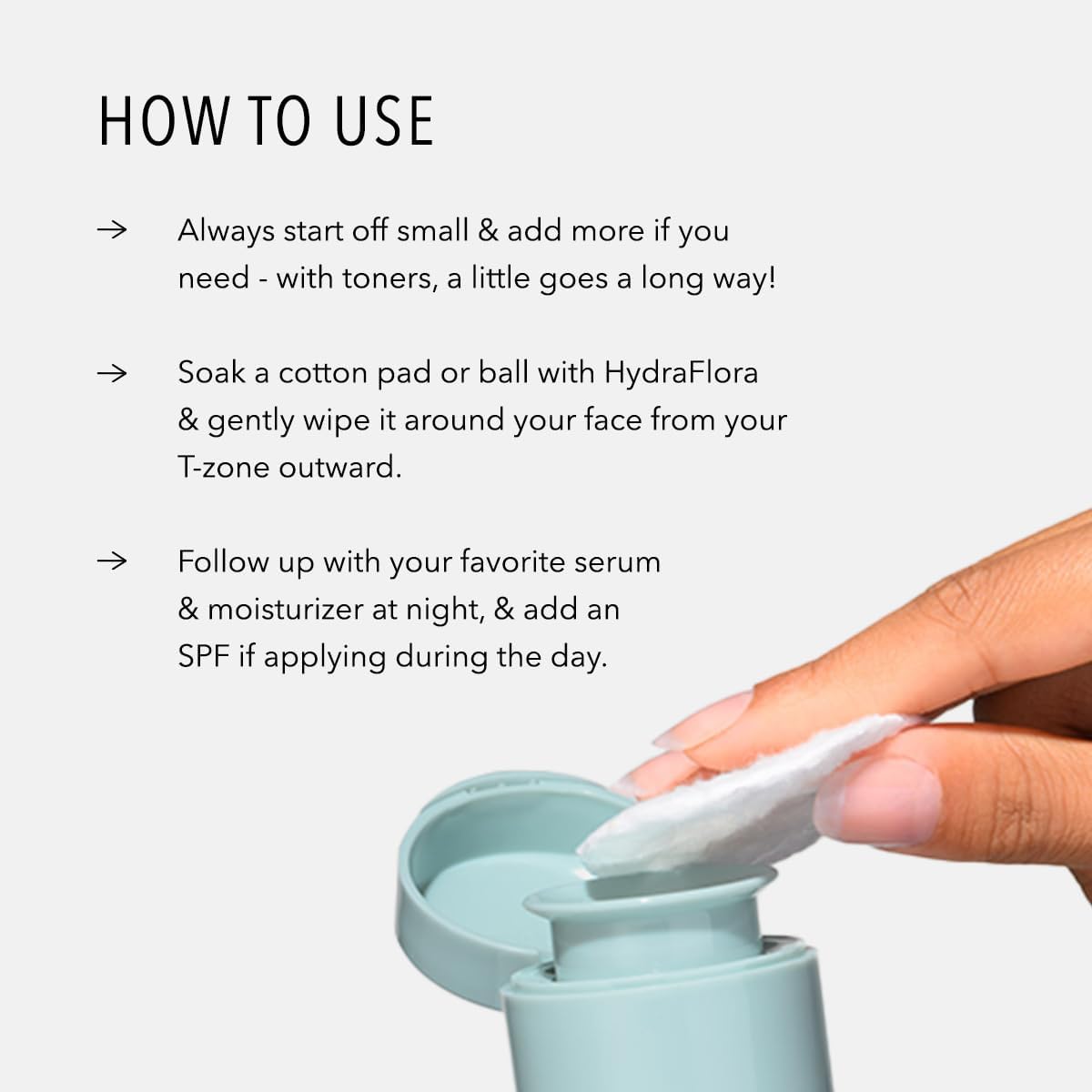 HOW TO USE

→ Always start off small & add more if you need - with toners, a little goes a long way!

→ Soak a cotton pad or ball with HydraFlora & gently wipe it around your face from your T-zone outward.

→ Follow up with your favorite serum & moisturizer at night, & add an SPF if applying during the day.