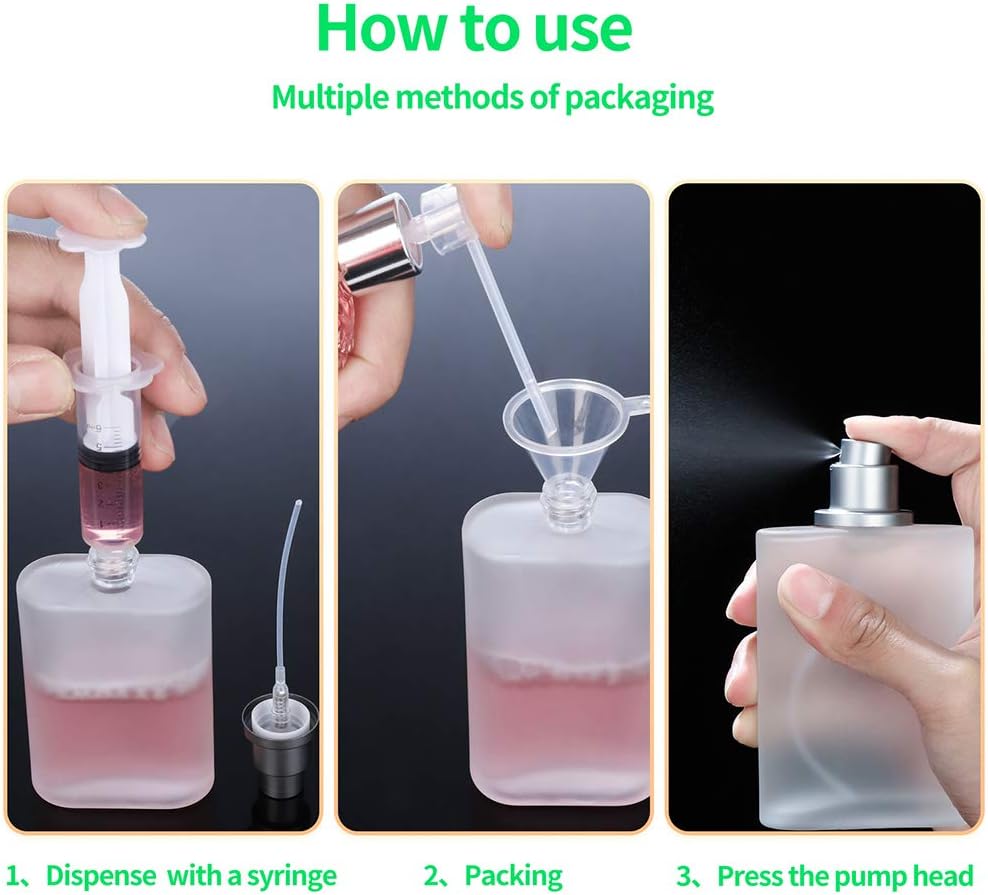 How to use

Multiple methods of packaging

1、Dispense with a syringe

2、Packing

3、Press the pump head