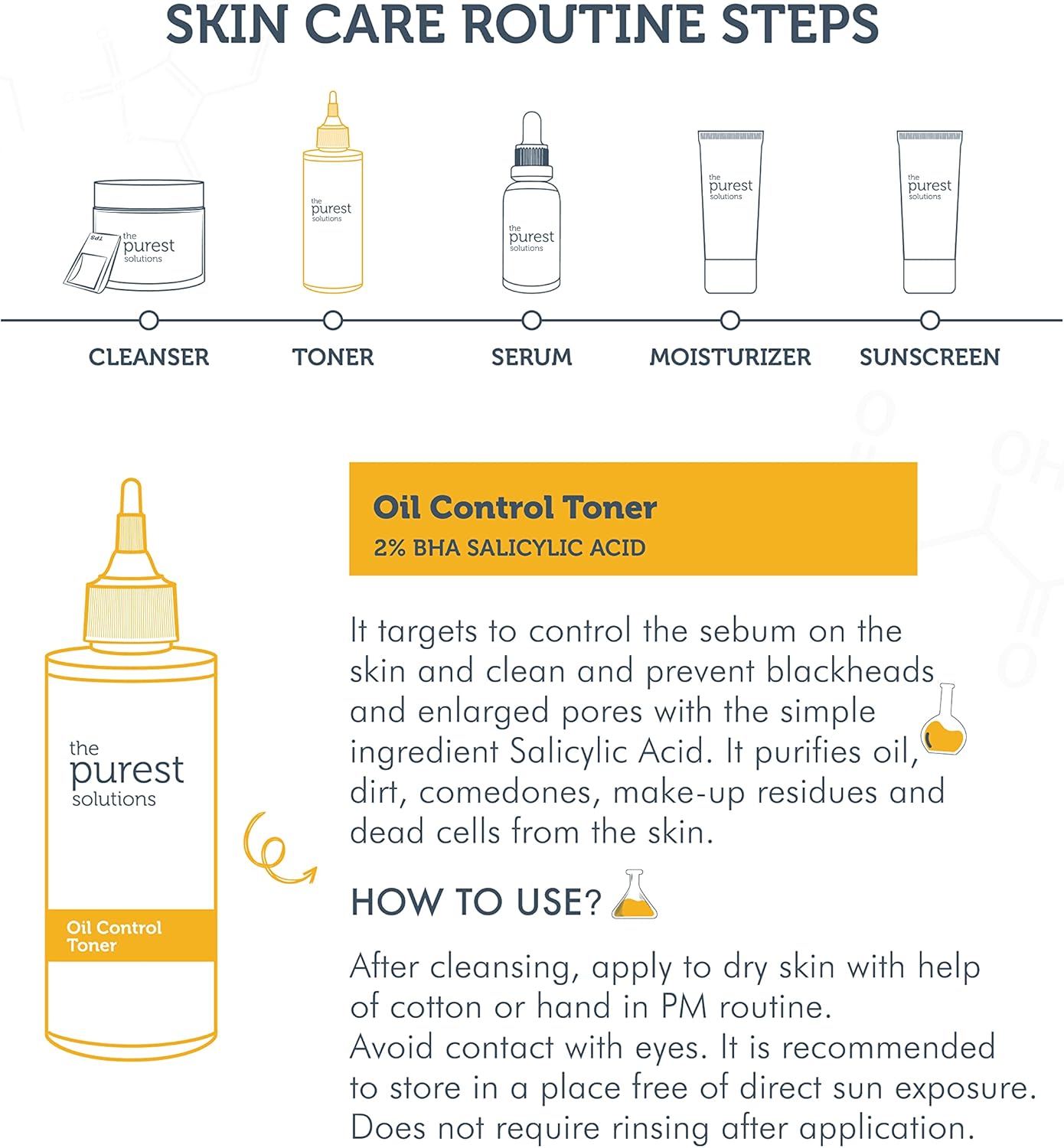 SKIN CARE ROUTINE STEPS

the purest solutions

the purest solutions

the purest solutions

the purest solutions

the purest solutions

CLEANSER TONER SERUM MOISTURIZER SUNSCREEN

the purest solutions

Oil Control Toner

Oil Control Toner

2% BHA SALICYLIC ACID

It targets to control the sebum on the skin and clean and prevent blackheads and enlarged pores with the simple ingredient Salicylic Acid. It purifies oil, dirt, comedones, make-up residues and dead cells from the skin.

HOW TO USE?

After cleansing, apply to dry skin with help of cotton or hand in PM routine.
Avoid contact with eyes. It is recommended to store in a place free of direct sun exposure.
Does not require rinsing after application.