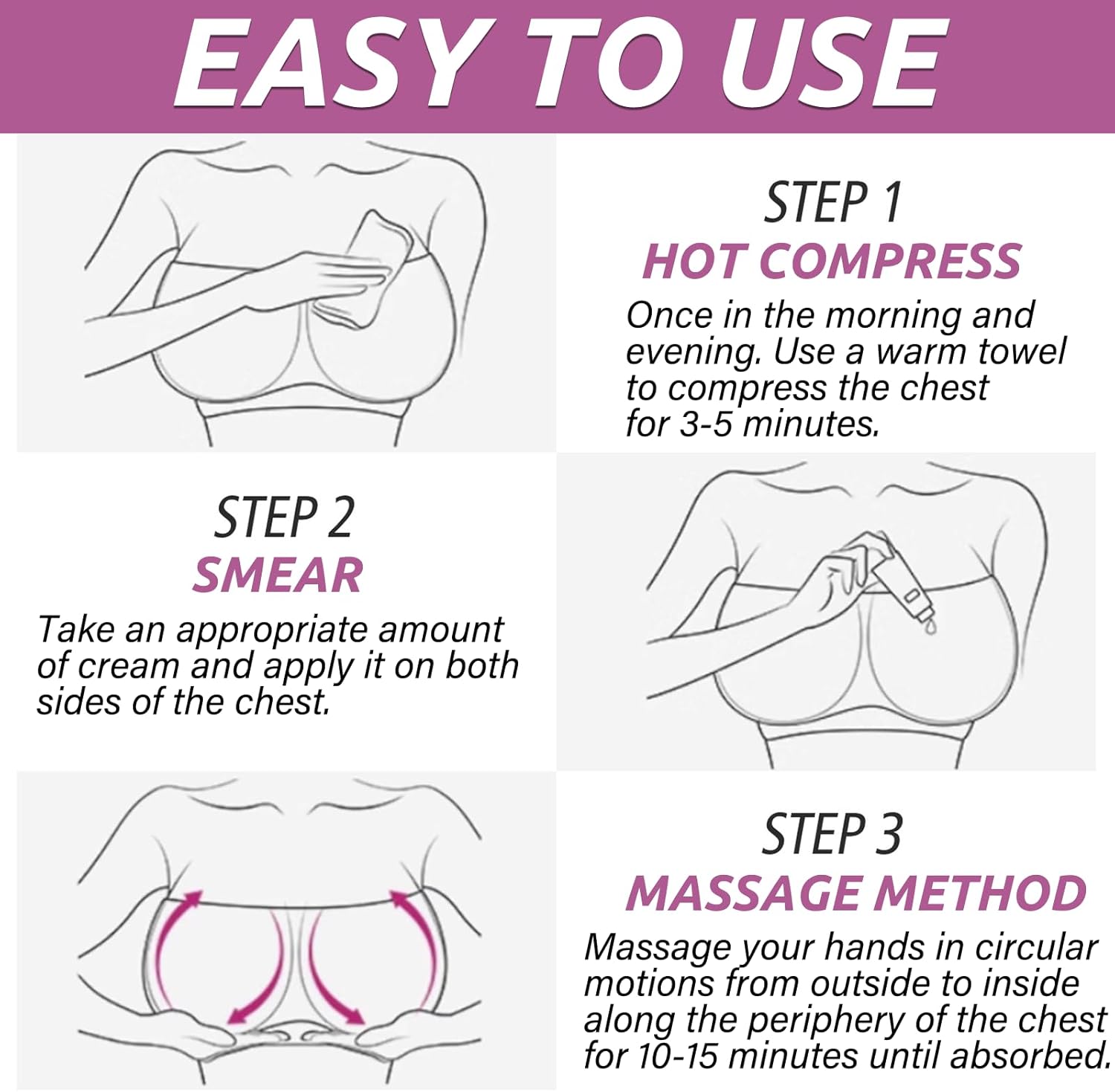 EASY TO USE

STEP 1
HOT COMPRESS
Once in the morning and evening. Use a warm towel to compress the chest for 3-5 minutes.

STEP 2
SMEAR
Take an appropriate amount of cream and apply it on both sides of the chest.

STEP 3
MASSAGE METHOD
Massage your hands in circular motions from outside to inside along the periphery of the chest for 10-15 minutes until absorbed.