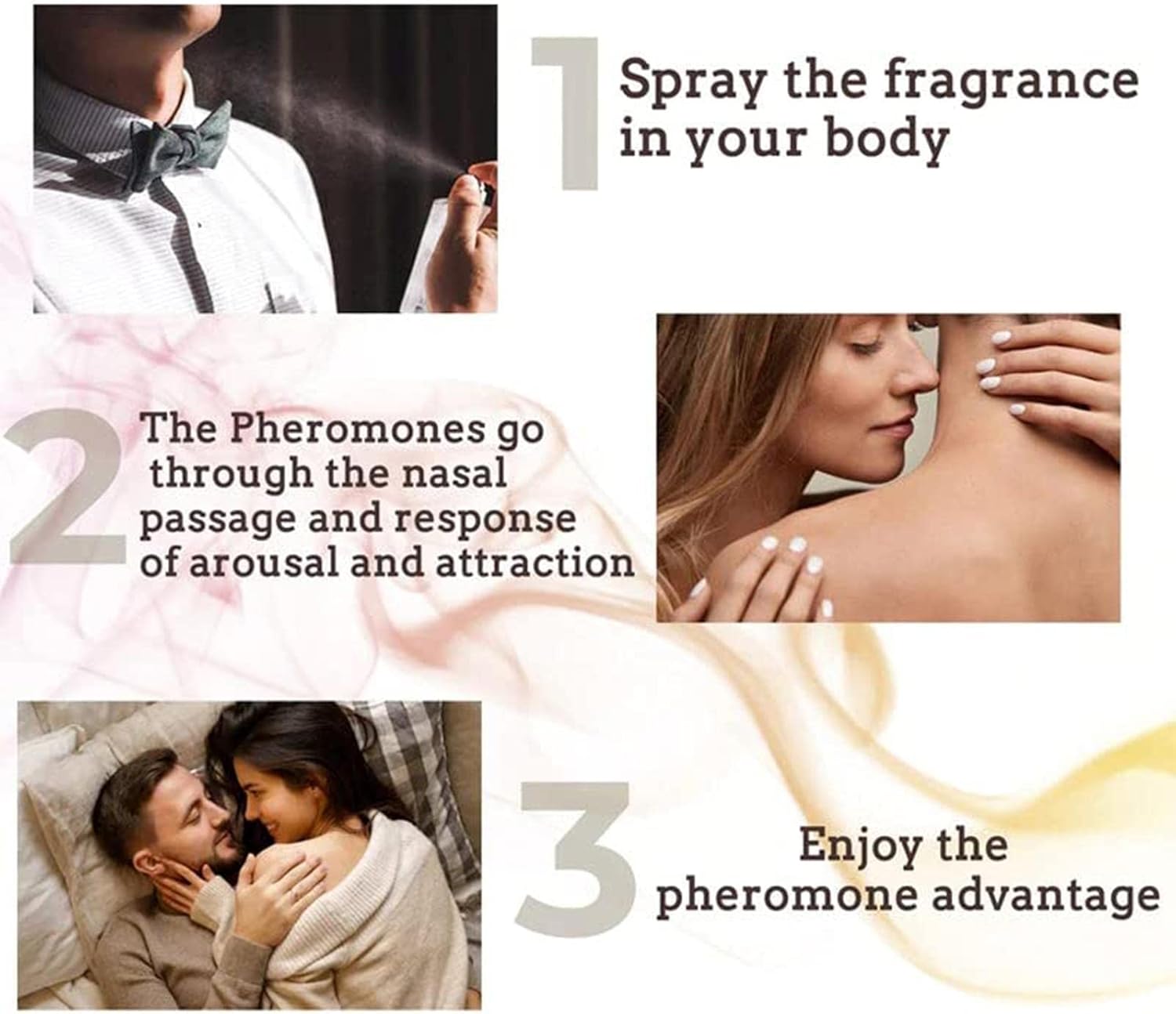 1

Spray the fragrance in your body

2

The Pheromones go through the nasal passage and response of arousal and attraction

3

Enjoy the pheromone advantage