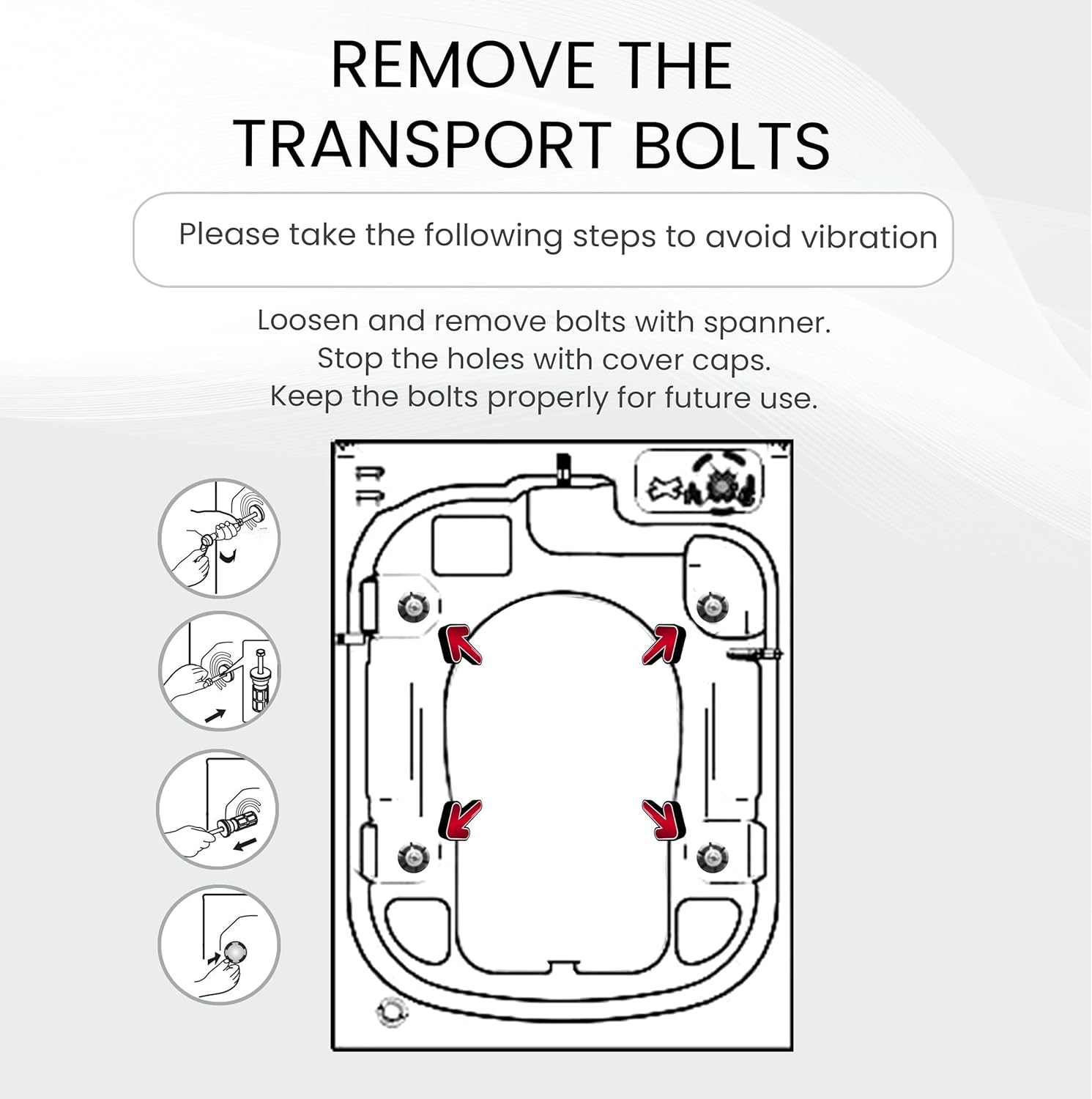 REMOVE THE TRANSPORT BOLTS

Please take the following steps to avoid vibration

Loosen and remove bolts with spanner.
Stop the holes with cover caps.
Keep the bolts properly for future use.