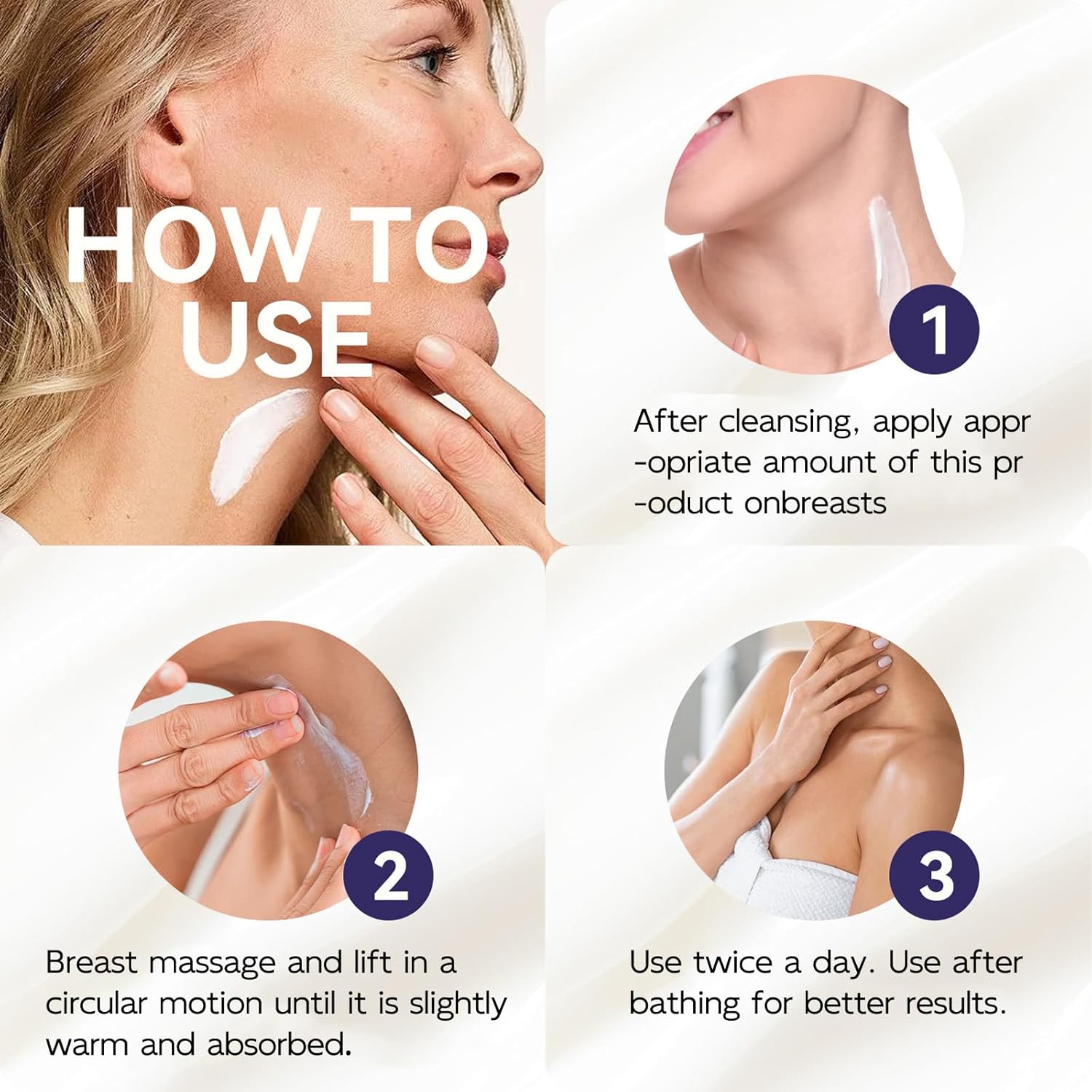 HOW TO USE

1

After cleansing, apply appr -opriate amount of this pr -oduct onbreasts

2

Breast massage and lift in a circular motion until it is slightly warm and absorbed.

3

Use twice a day. Use after bathing for better results.