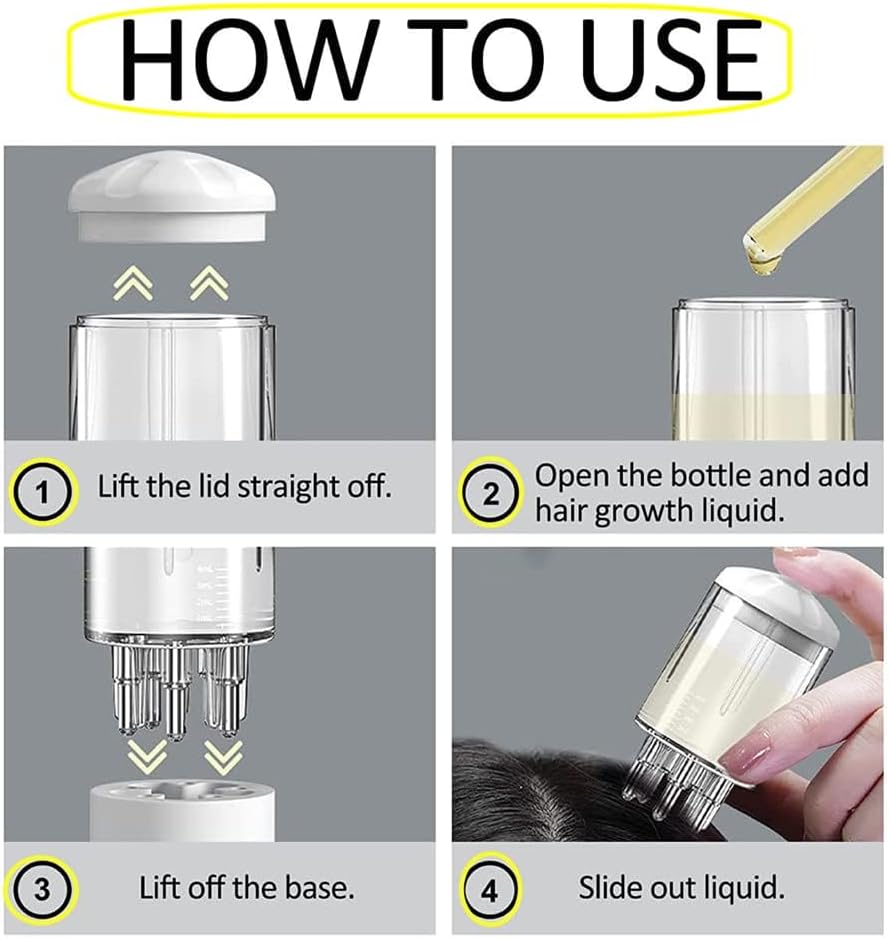 HOW TO USE

1 Lift the lid straight off.

2 Open the bottle and add hair growth liquid.

3 Lift off the base.

4 Slide out liquid.