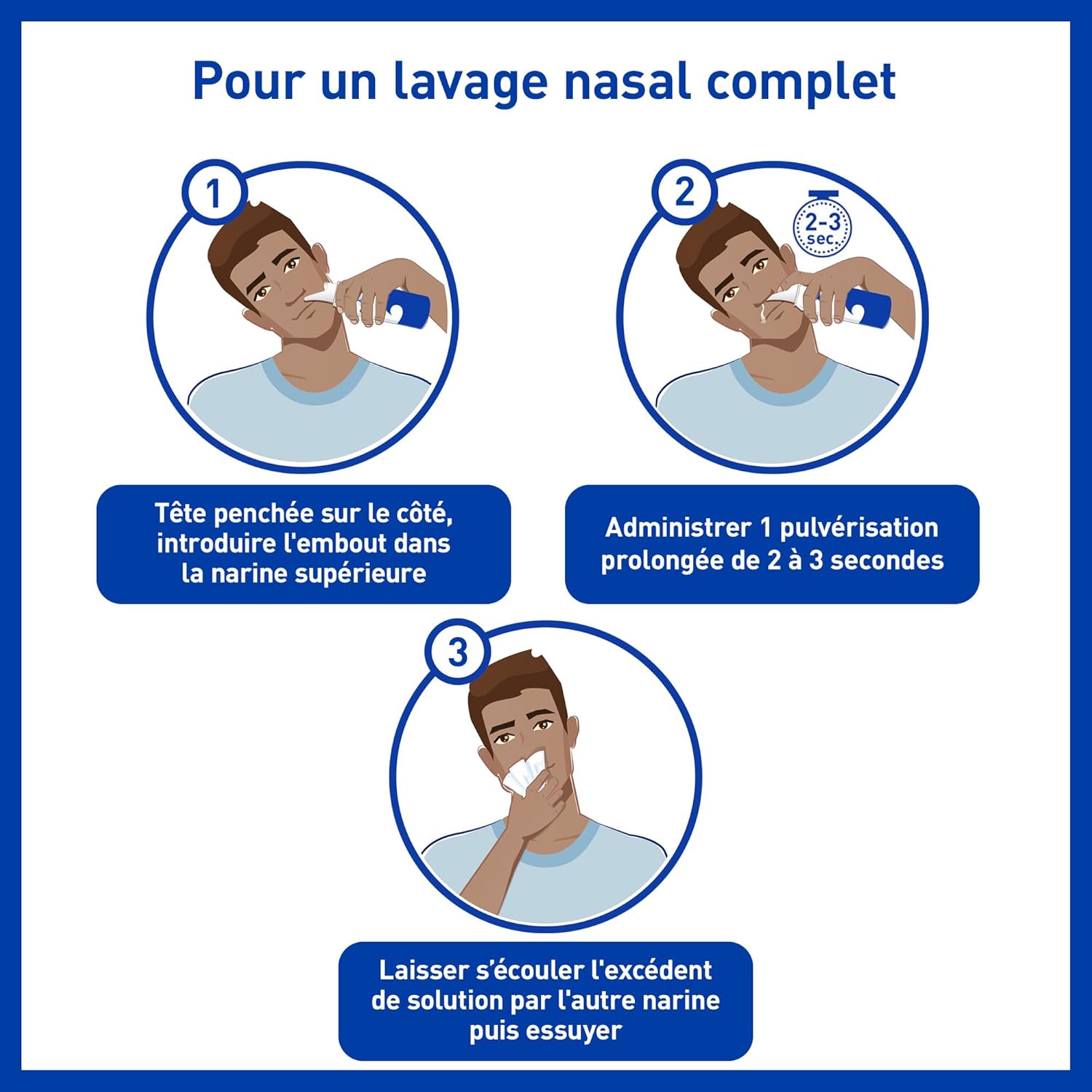 Pour un lavage nasal complet

1

Tête penchée sur le côté, introduire l'embout dans la narine supérieure

2

2-3 sec.

Administrer 1 pulvérisation prolongée de 2 à 3 secondes

3

Laisser s'écouler l'excédent de solution par l'autre narine puis essuyer