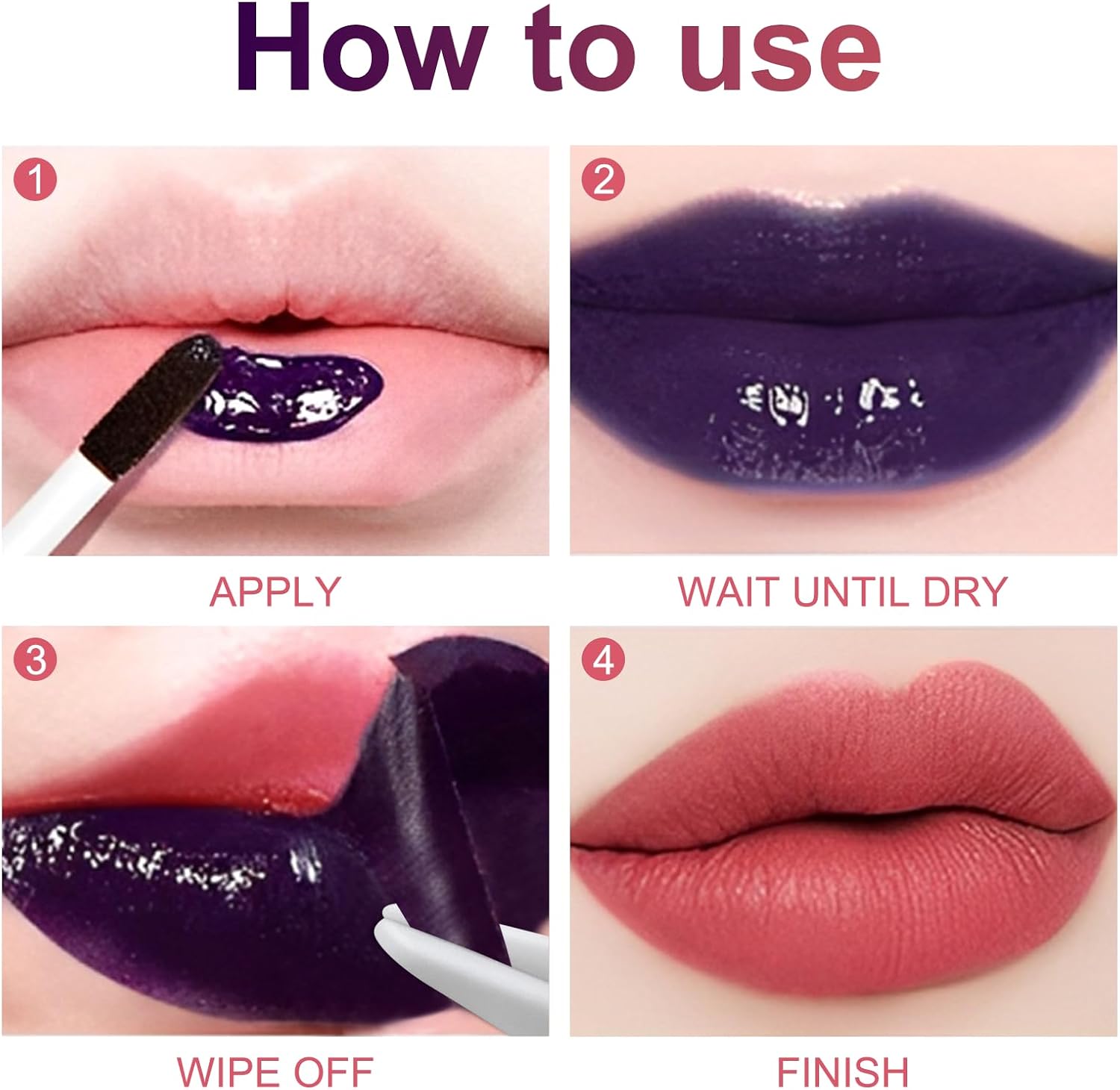 How to use

1

APPLY

2

WAIT UNTIL DRY

3

WIPE OFF

4

FINISH