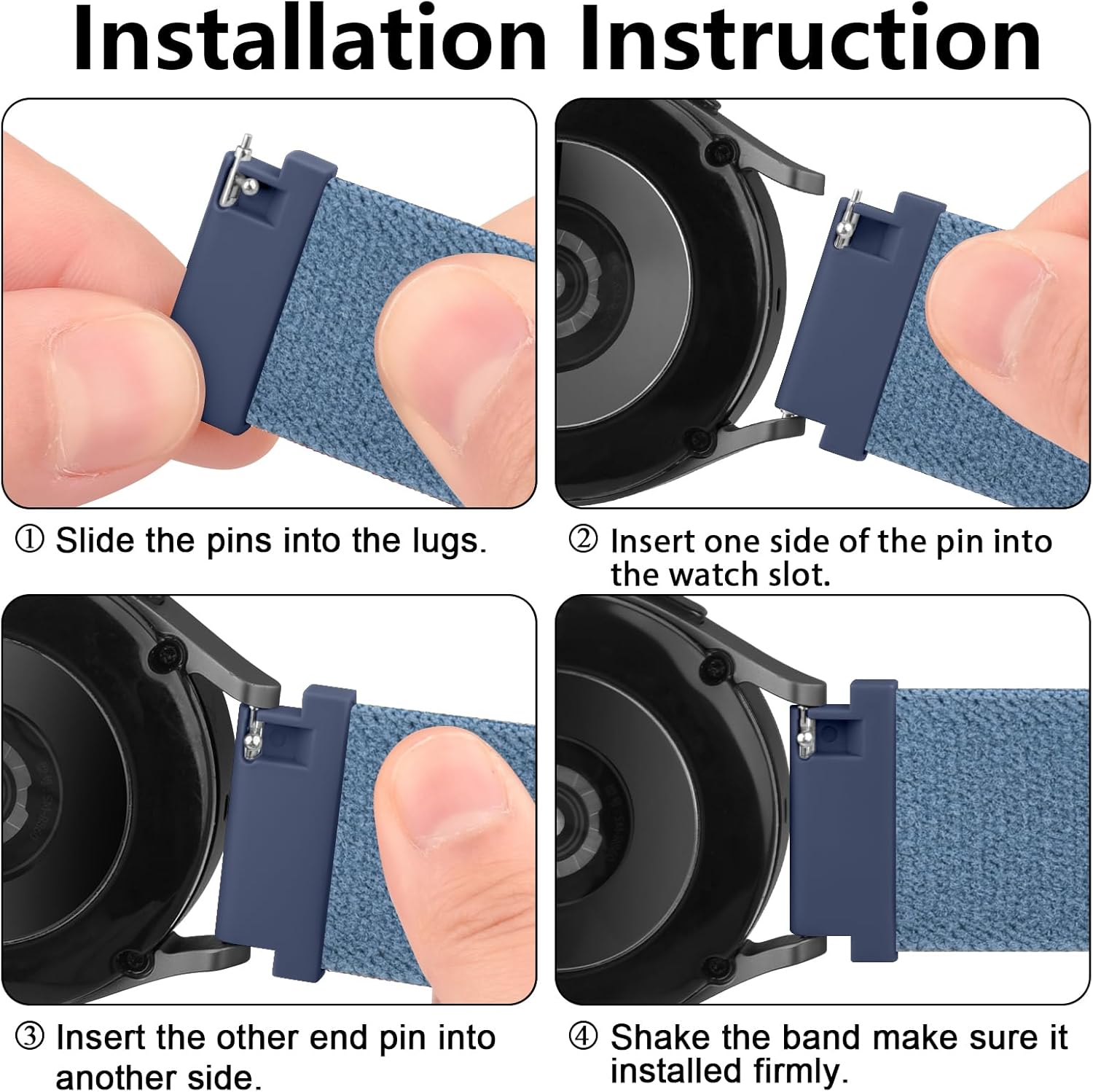 Installation Instruction

① Slide the pins into the lugs.

② Insert one side of the pin into the watch slot.

③ Insert the other end pin into another side.

④ Shake the band make sure it installed firmly.