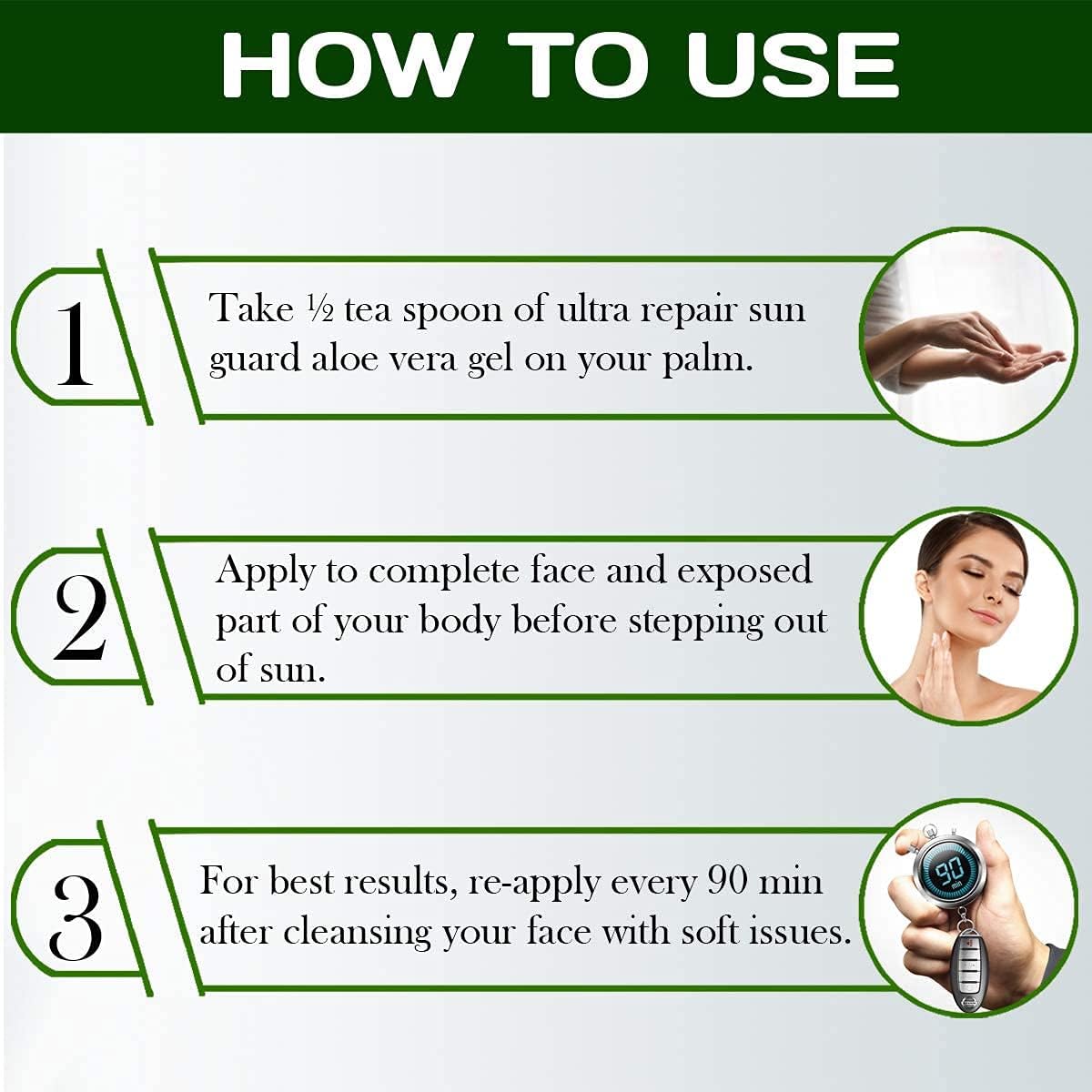 HOW TO USE

1

Take ½ tea spoon of ultra repair sun guard aloe vera gel on your palm.

2

Apply to complete face and exposed part of your body before stepping out of sun.

3

For best results, re-apply every 90 min after cleansing your face with soft issues.

90 min