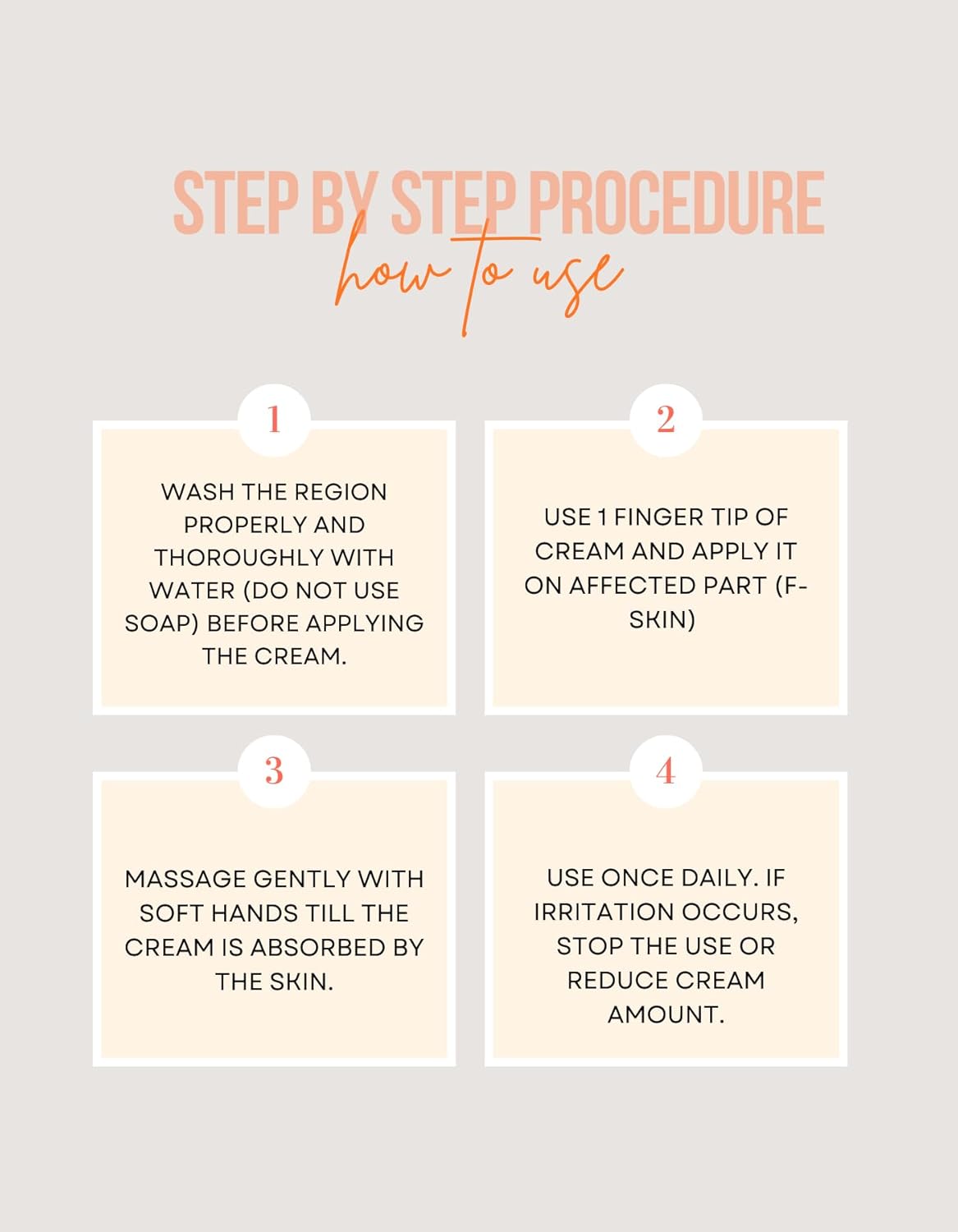 STEP BY STEP PROCEDURE

how to use

1

WASH THE REGION PROPERLY AND THOROUGHLY WITH WATER (DO NOT USE SOAP) BEFORE APPLYING THE CREAM.

2

USE 1 FINGER TIP OF CREAM AND APPLY IT ON AFFECTED PART (F-SKIN)

3

MASSAGE GENTLY WITH SOFT HANDS TILL THE CREAM IS ABSORBED BY THE SKIN.

4

USE ONCE DAILY. IF IRRITATION OCCURS, STOP THE USE OR REDUCE CREAM AMOUNT.