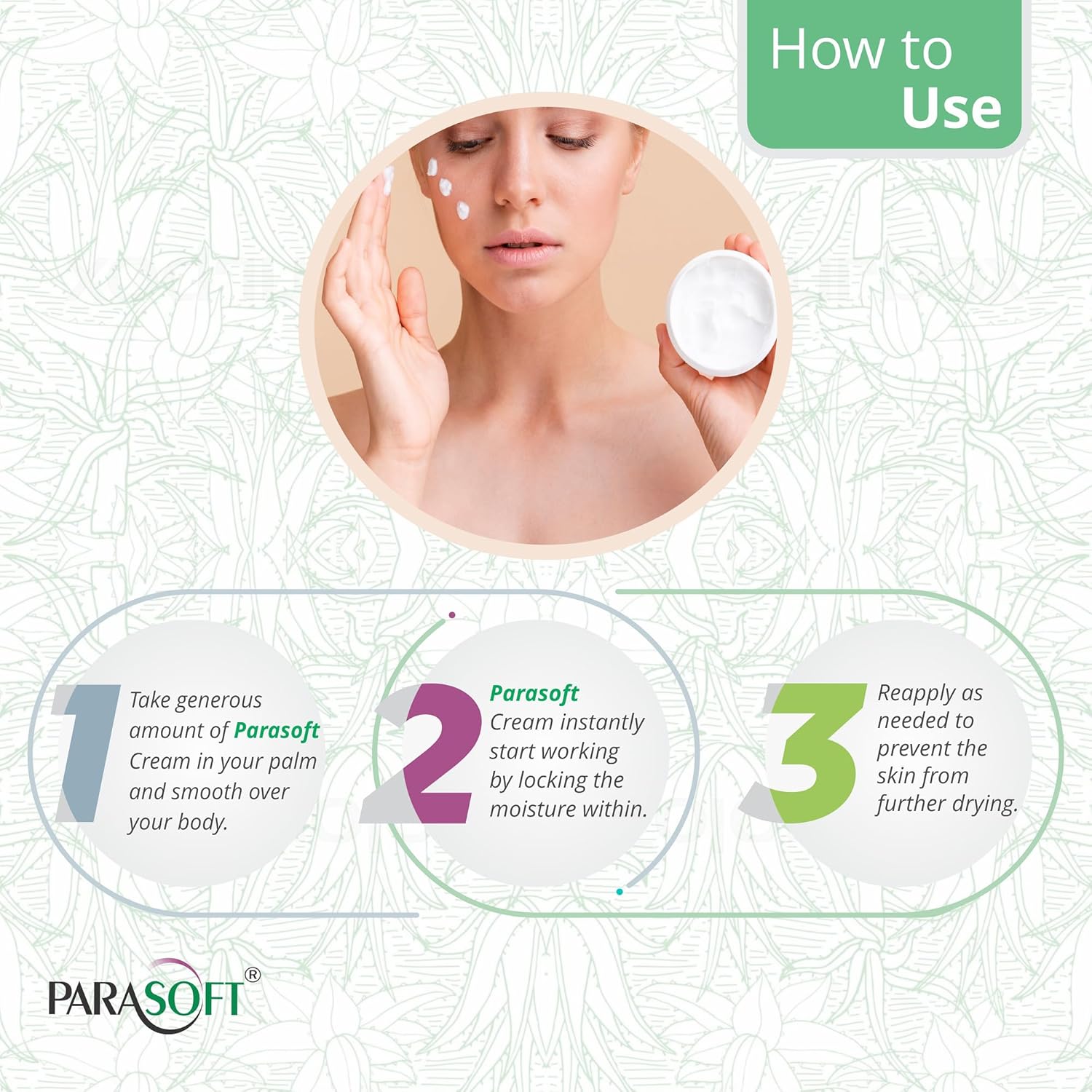 How to Use

1 Take generous amount of Parasoft Cream in your palm and smooth over your body.

2 Parasoft Cream instantly start working by locking the moisture within.

3 Reapply as needed to prevent the skin from further drying.

PARASOFT®