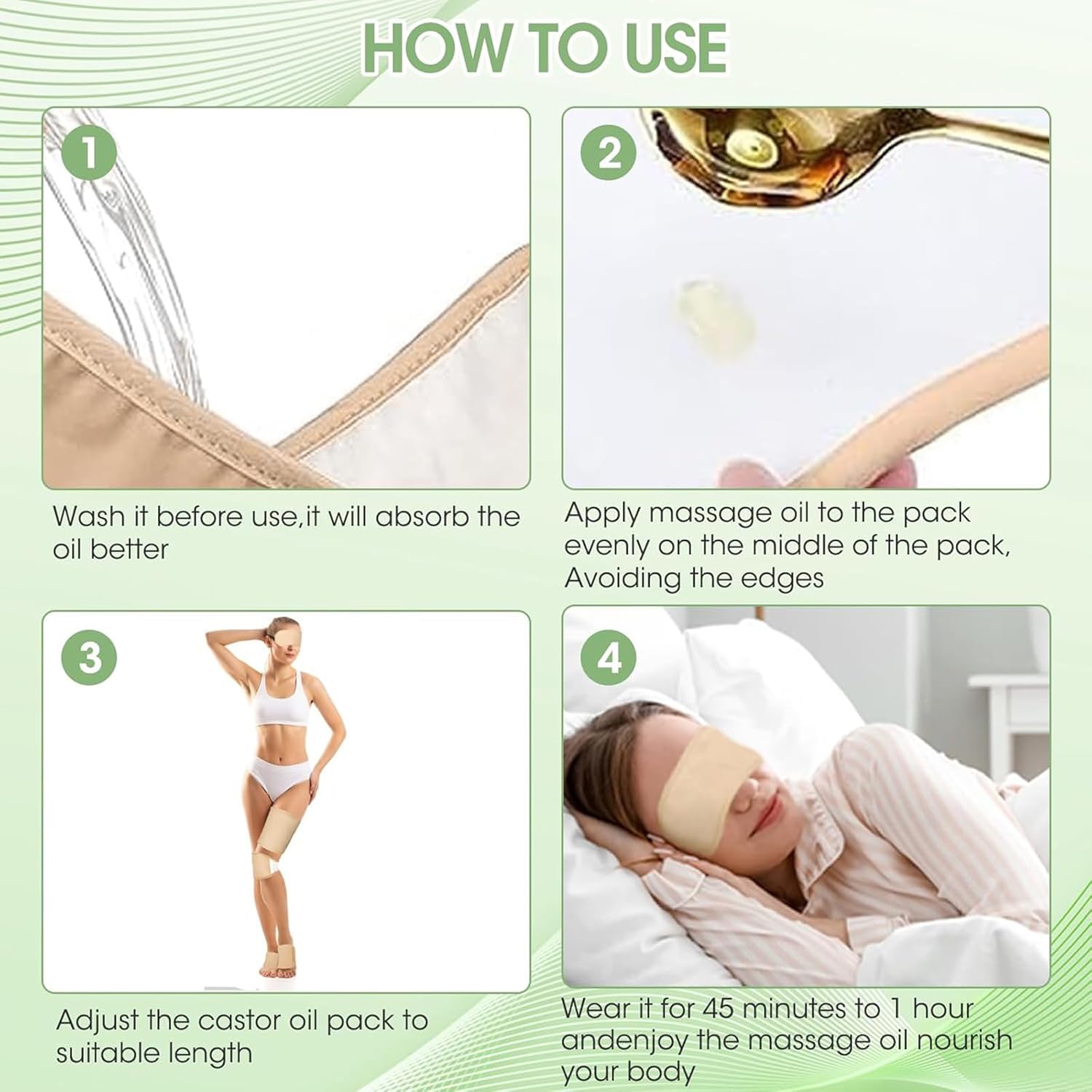 HOW TO USE

1

Wash it before use,it will absorb the oil better

2

Apply massage oil to the pack evenly on the middle of the pack, Avoiding the edges

3

Adjust the castor oil pack to suitable length

4

Wear it for 45 minutes to 1 hour andenjoy the massage oil nourish your body