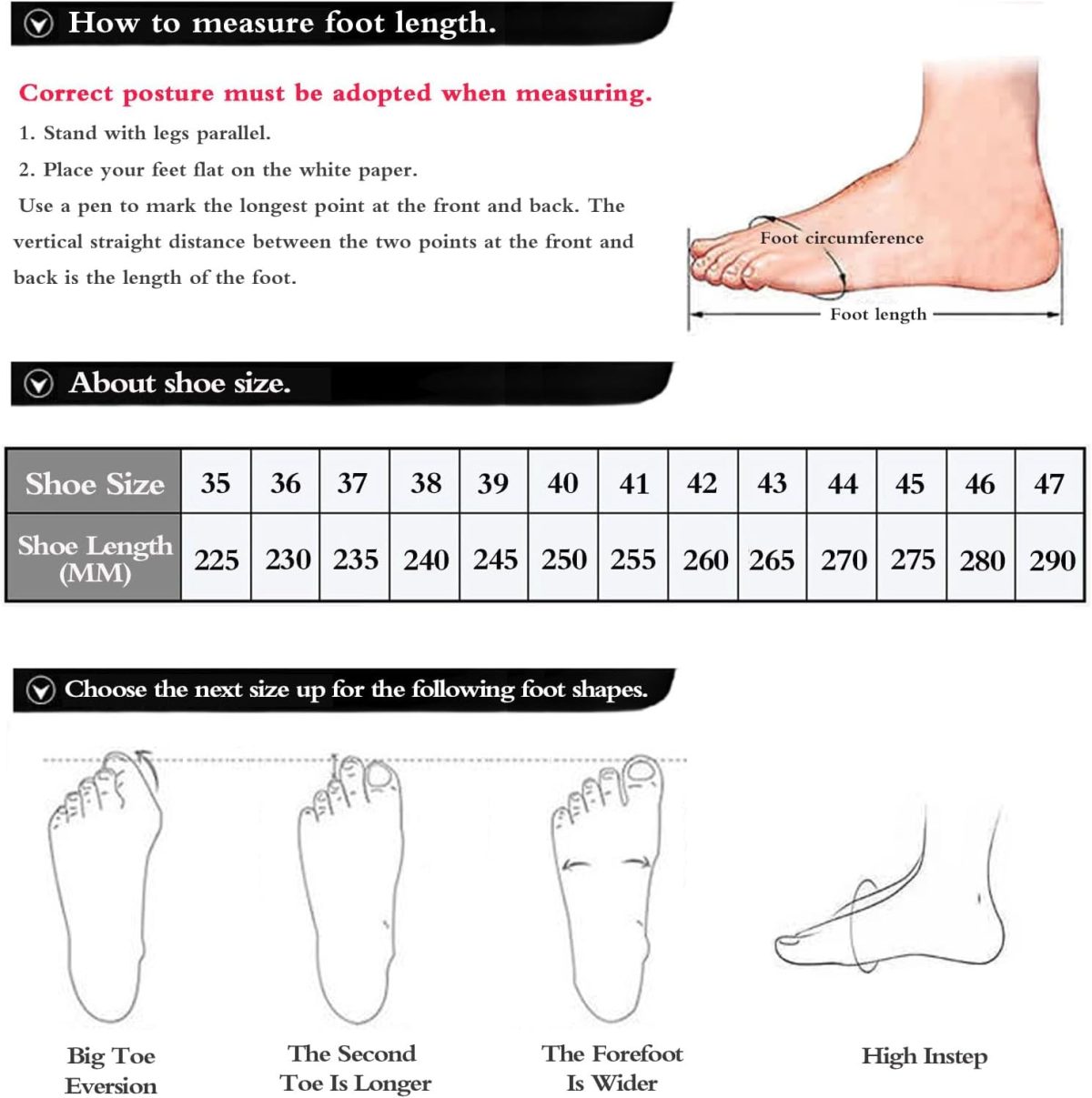 How to measure foot length.

Correct posture must be adopted when measuring.

1. Stand with legs parallel.

2. Place your feet flat on the white paper.

Use a pen to mark the longest point at the front and back. The vertical straight distance between the two points at the front and back is the length of the foot.

Foot circumference

Foot length

About shoe size.

| Shoe Size | 35 | 36 | 37 | 38 | 39 | 40 | 41 | 42 | 43 | 44 | 45 | 46 | 47 |
|---|---|---|---|---|---|---|---|---|---|---|---|---|---|
| Shoe Length (MM) | 225 | 230 | 235 | 240 | 245 | 250 | 255 | 260 | 265 | 270 | 275 | 280 | 290 |

Choose the next size up for the following foot shapes.

Big Toe Eversion

The Second Toe Is Longer

The Forefoot Is Wider

High Instep