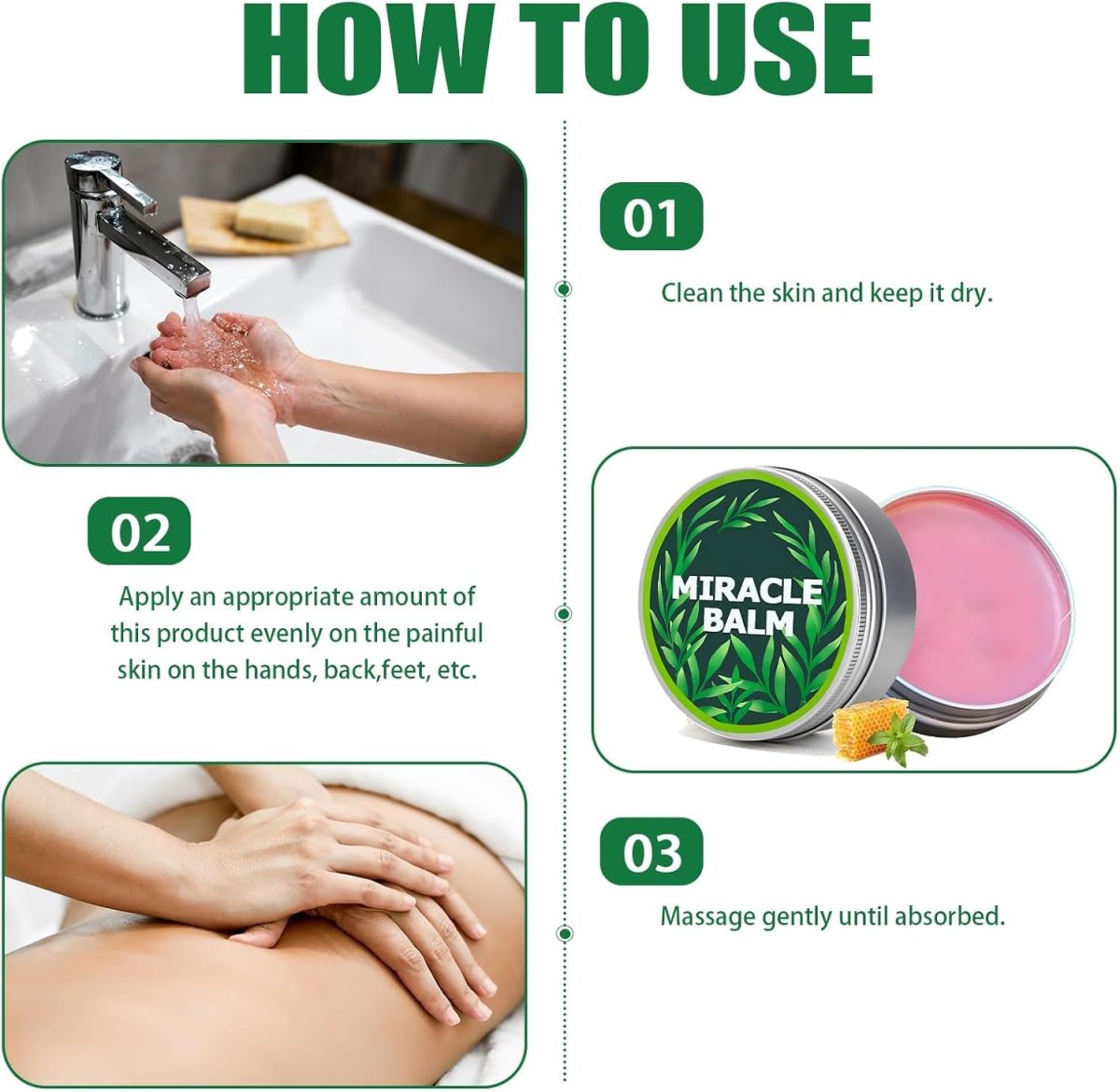 HOW TO USE

01

Clean the skin and keep it dry.

02

Apply an appropriate amount of this product evenly on the painful skin on the hands, back,feet, etc.

MIRACLE BALM

03

Massage gently until absorbed.