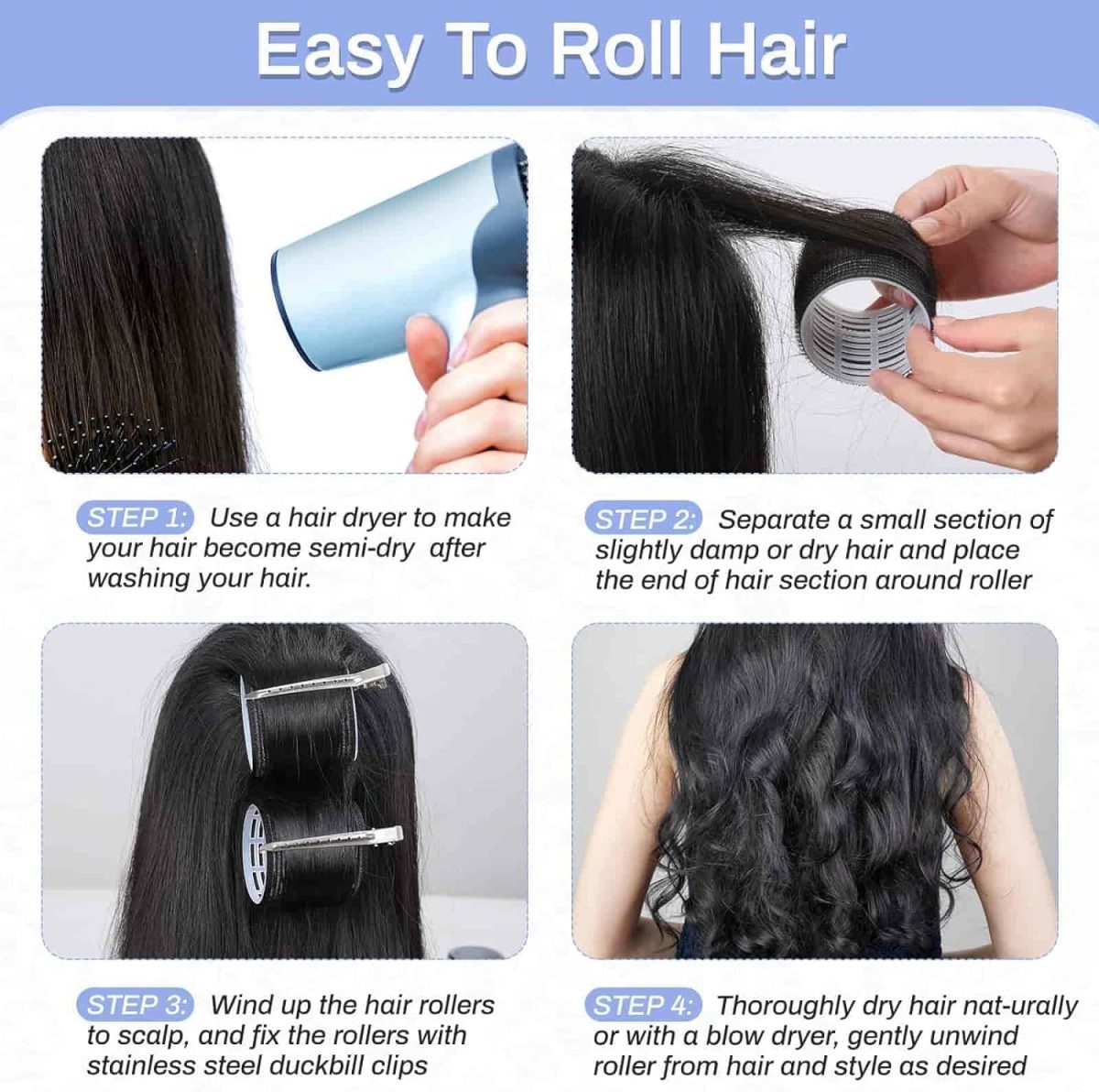 Easy To Roll Hair

STEP 1: Use a hair dryer to make your hair become semi-dry after washing your hair.

STEP 2: Separate a small section of slightly damp or dry hair and place the end of hair section around roller

STEP 3: Wind up the hair rollers to scalp, and fix the rollers with stainless steel duckbill clips

STEP 4: Thoroughly dry hair nat-urally or with a blow dryer, gently unwind roller from hair and style as desired