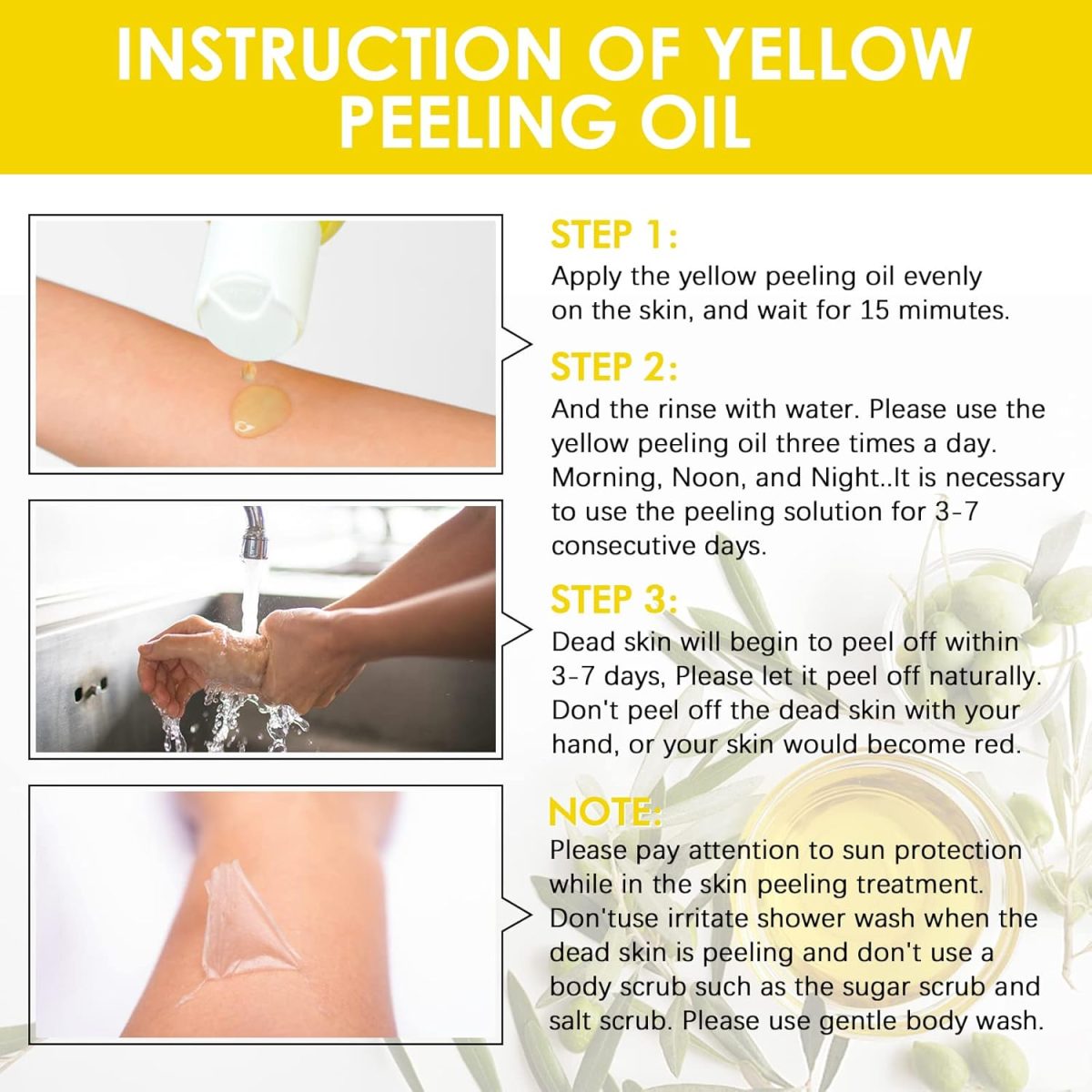 INSTRUCTION OF YELLOW PEELING OIL

STEP 1:
Apply the yellow peeling oil evenly on the skin, and wait for 15 mimutes.

STEP 2:
And the rinse with water. Please use the yellow peeling oil three times a day. Morning, Noon, and Night..It is necessary to use the peeling solution for 3-7 consecutive days.

STEP 3:
Dead skin will begin to peel off within 3-7 days, Please let it peel off naturally. Don't peel off the dead skin with your hand, or your skin would become red.

NOTE:
Please pay attention to sun protection while in the skin peeling treatment. Don'tuse irritate shower wash when the dead skin is peeling and don't use a body scrub such as the sugar scrub and salt scrub. Please use gentle body wash.