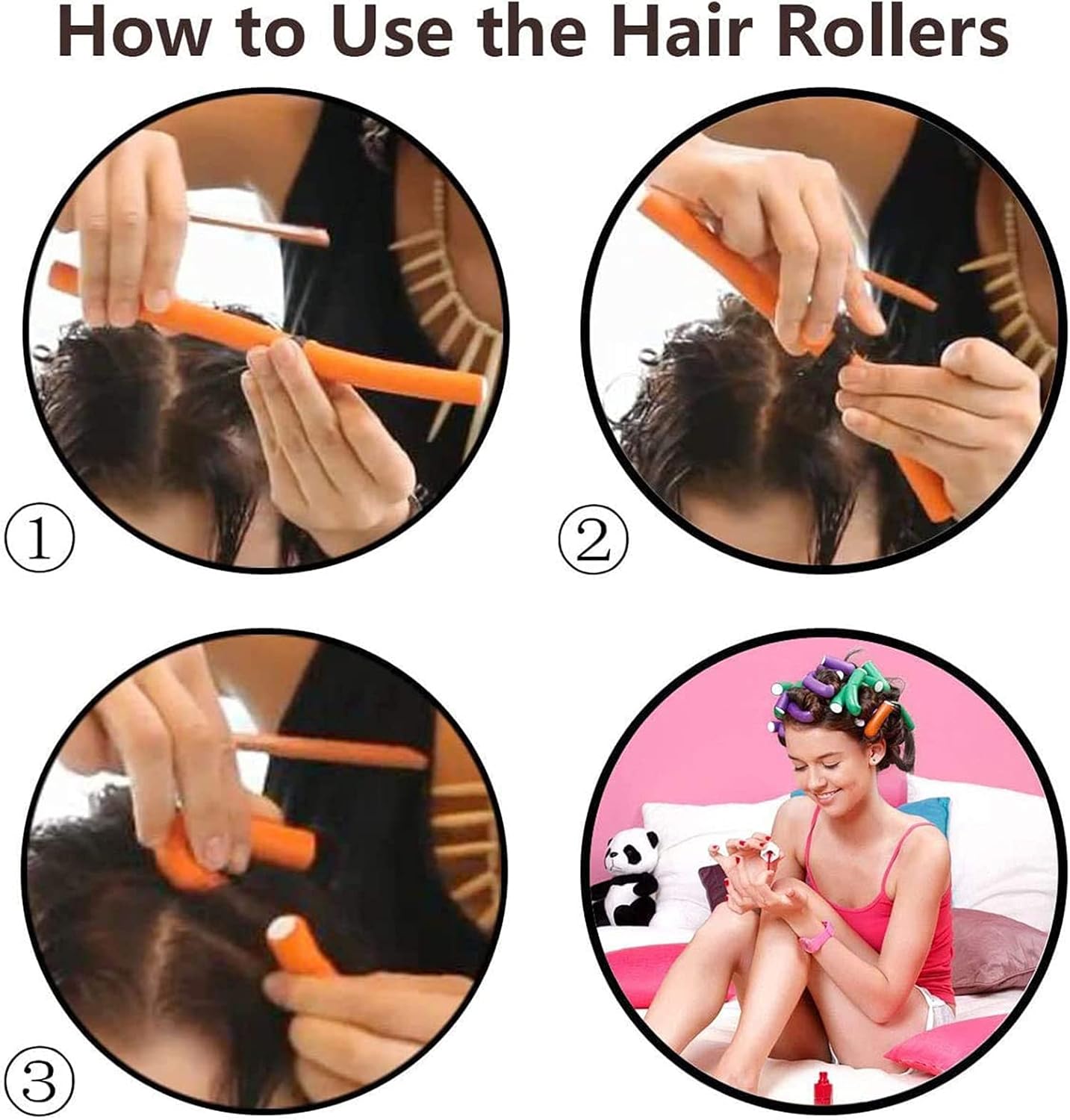 How to Use the Hair Rollers

①

②

③