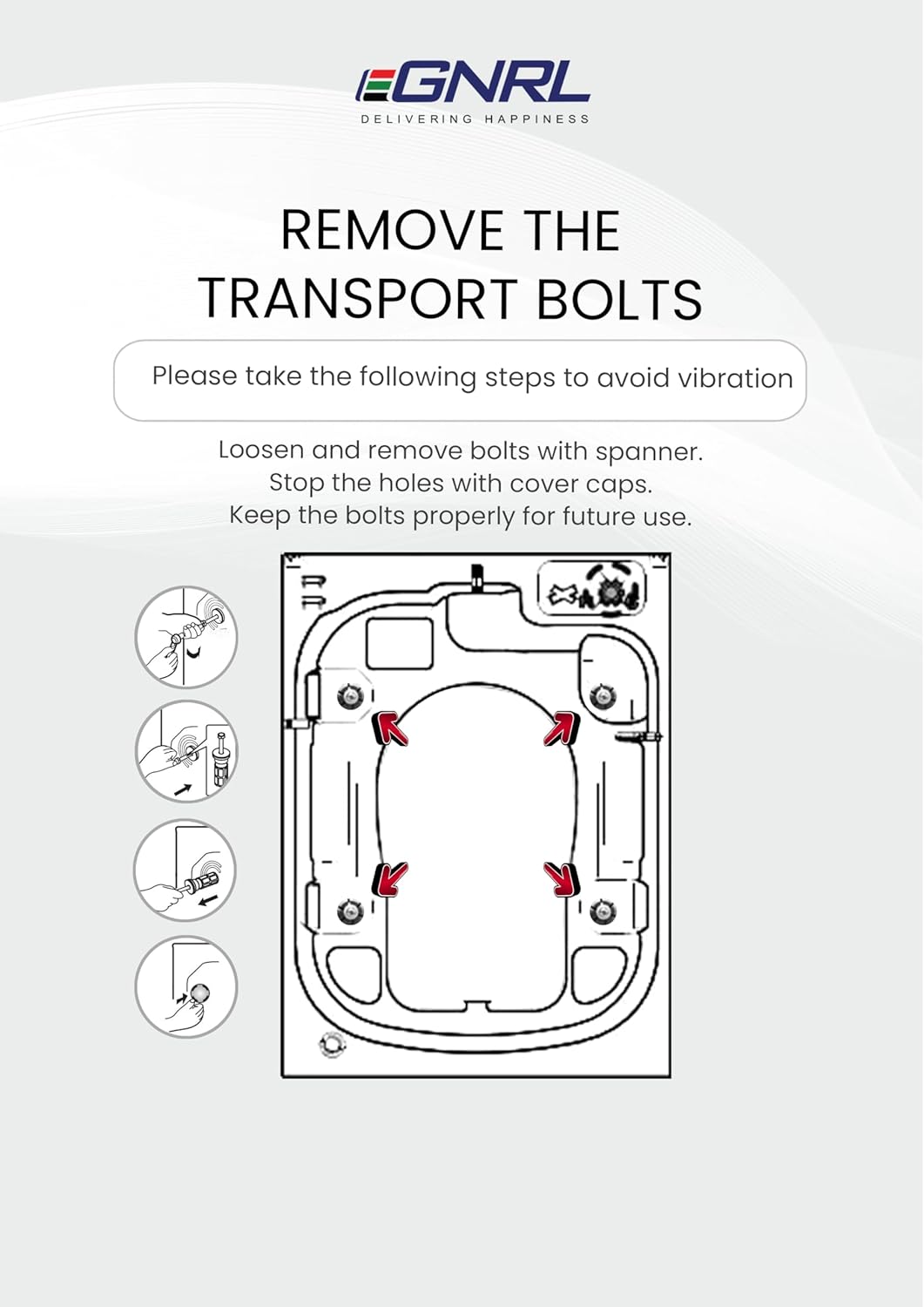 GNRL
DELIVERING HAPPINESS

REMOVE THE TRANSPORT BOLTS

Please take the following steps to avoid vibration

Loosen and remove bolts with spanner.
Stop the holes with cover caps.
Keep the bolts properly for future use.