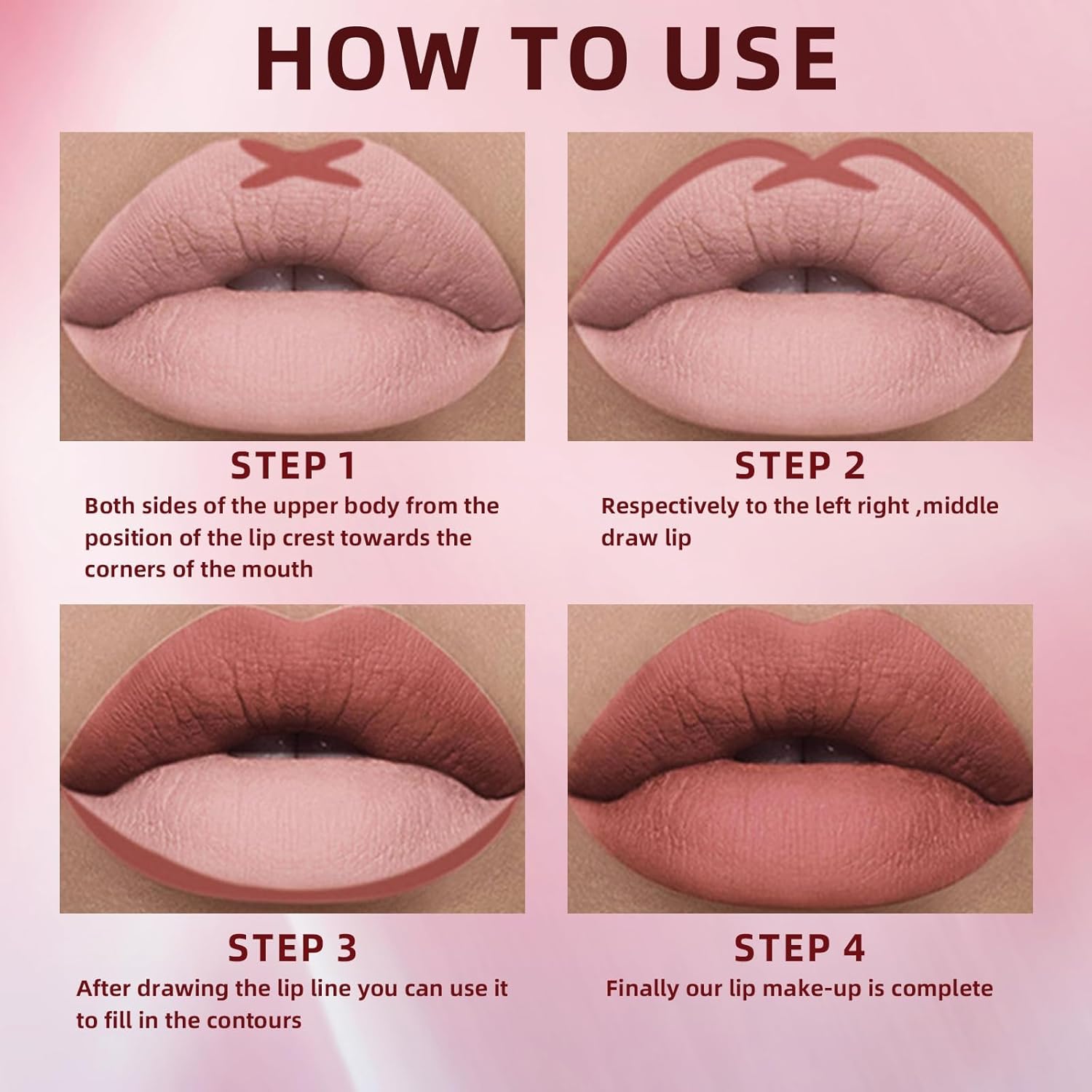 HOW TO USE

STEP 1
Both sides of the upper body from the position of the lip crest towards the corners of the mouth

STEP 2
Respectively to the left right ,middle draw lip

STEP 3
After drawing the lip line you can use it to fill in the contours

STEP 4
Finally our lip make-up is complete