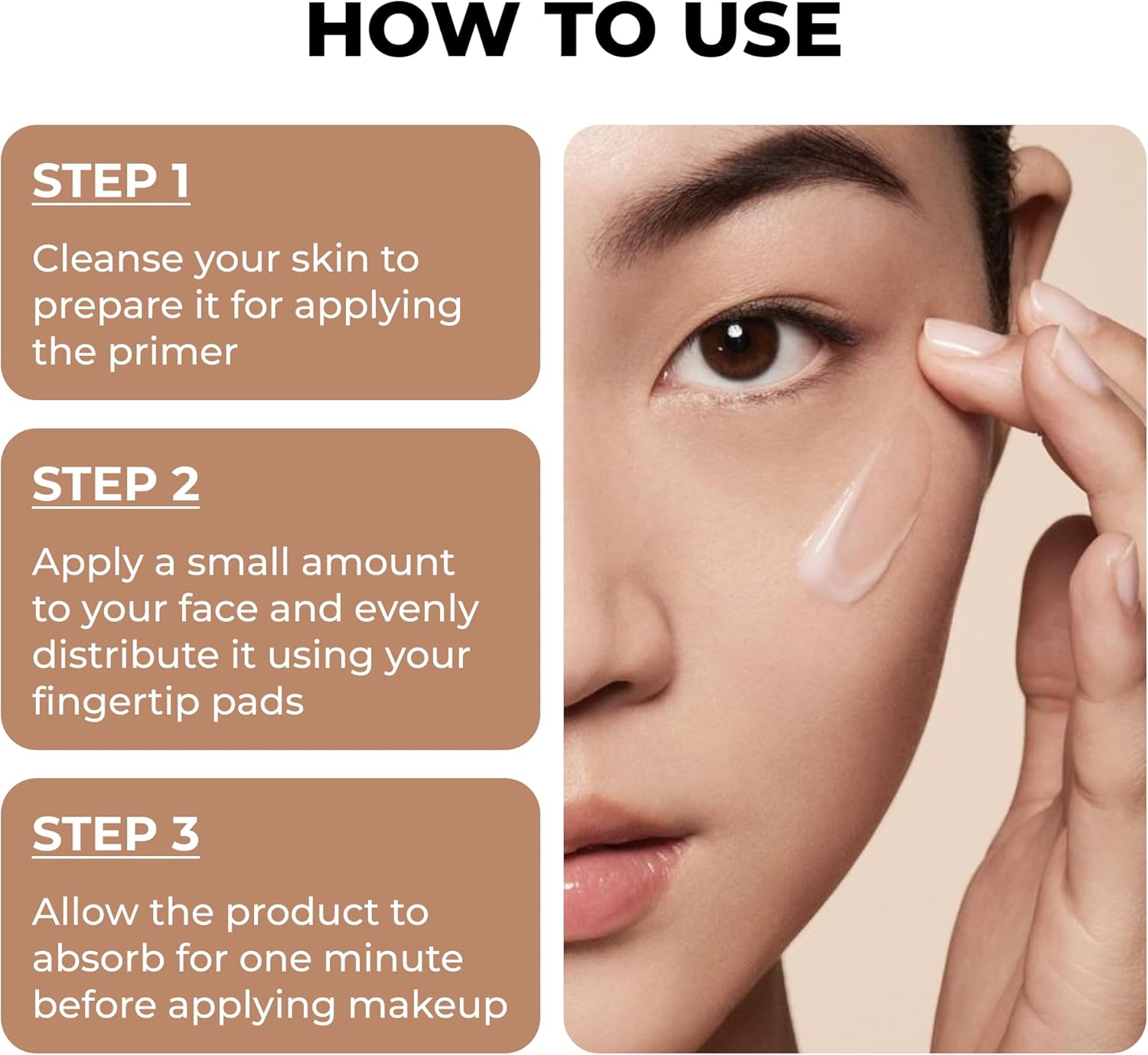 HOW TO USE

STEP 1

Cleanse your skin to prepare it for applying the primer

STEP 2

Apply a small amount to your face and evenly distribute it using your fingertip pads

STEP 3

Allow the product to absorb for one minute before applying makeup