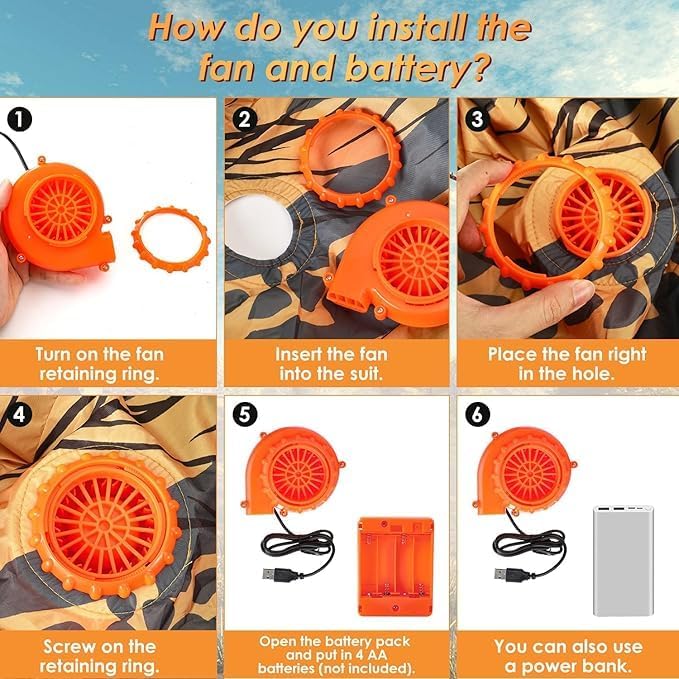 How do you install the fan and battery?

1

Turn on the fan retaining ring.

2

Insert the fan into the suit.

3

Place the fan right in the hole.

4

Screw on the retaining ring.

5

Open the battery pack and put in 4 AA batteries (not included).

6

You can also use a power bank.