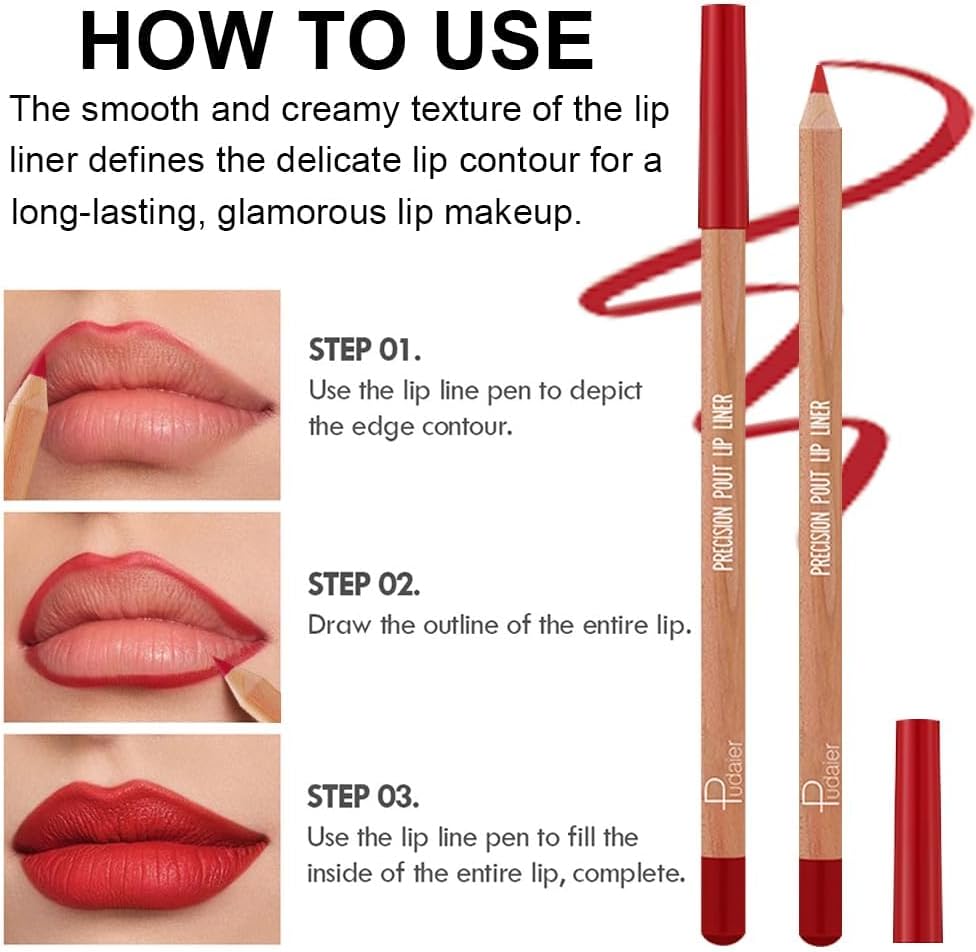 HOW TO USE

The smooth and creamy texture of the lip liner defines the delicate lip contour for a long-lasting, glamorous lip makeup.

STEP 01.
Use the lip line pen to depict the edge contour.

STEP 02.
Draw the outline of the entire lip.

STEP 03.
Use the lip line pen to fill the inside of the entire lip, complete.

PRECISION POUT LIP LINER
Pudaier

PRECISION POUT LIP LINER
Pudaier