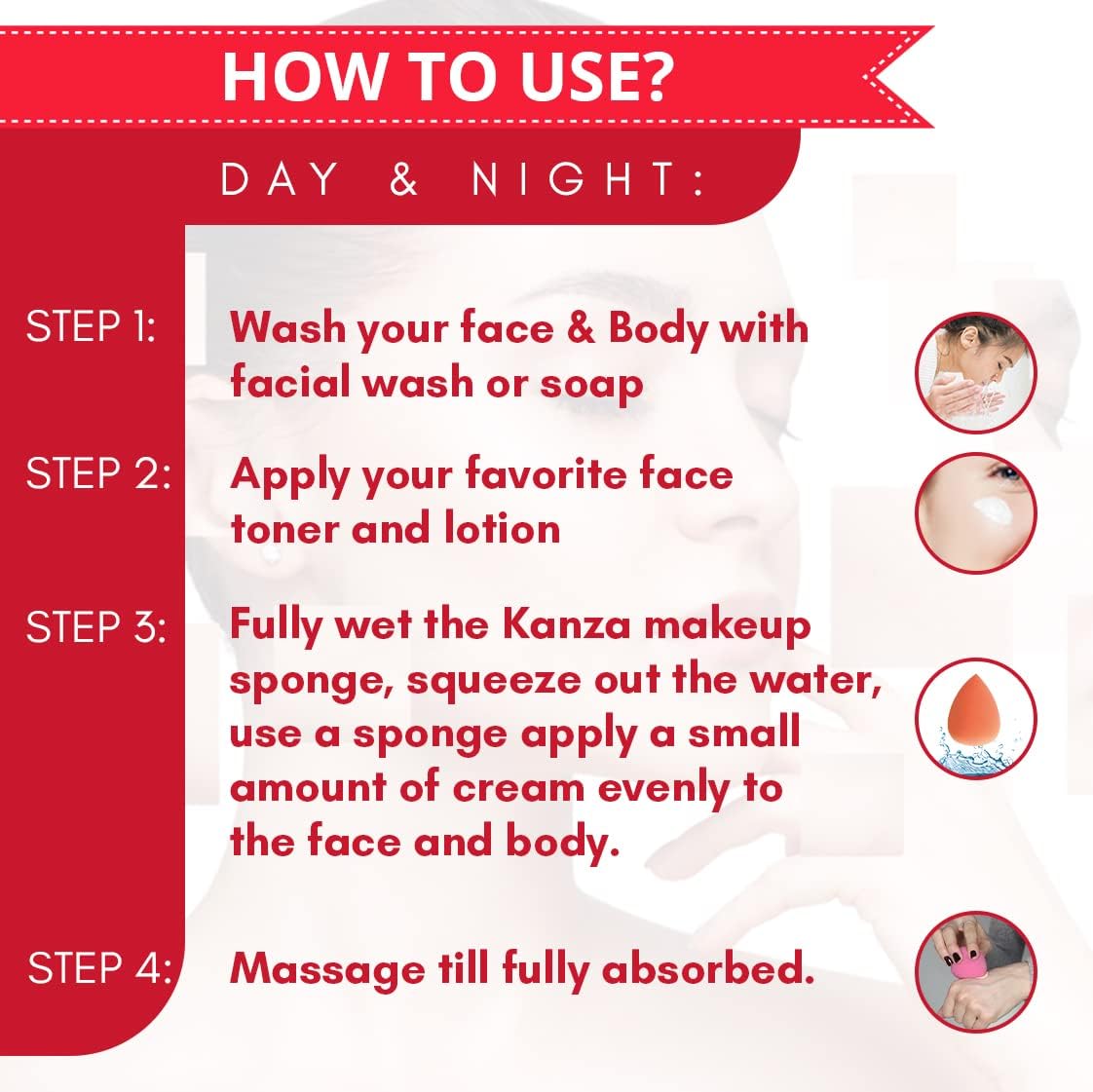 HOW TO USE?

DAY & NIGHT:

STEP 1: Wash your face & Body with facial wash or soap

STEP 2: Apply your favorite face toner and lotion

STEP 3: Fully wet the Kanza makeup sponge, squeeze out the water, use a sponge apply a small amount of cream evenly to the face and body.

STEP 4: Massage till fully absorbed.