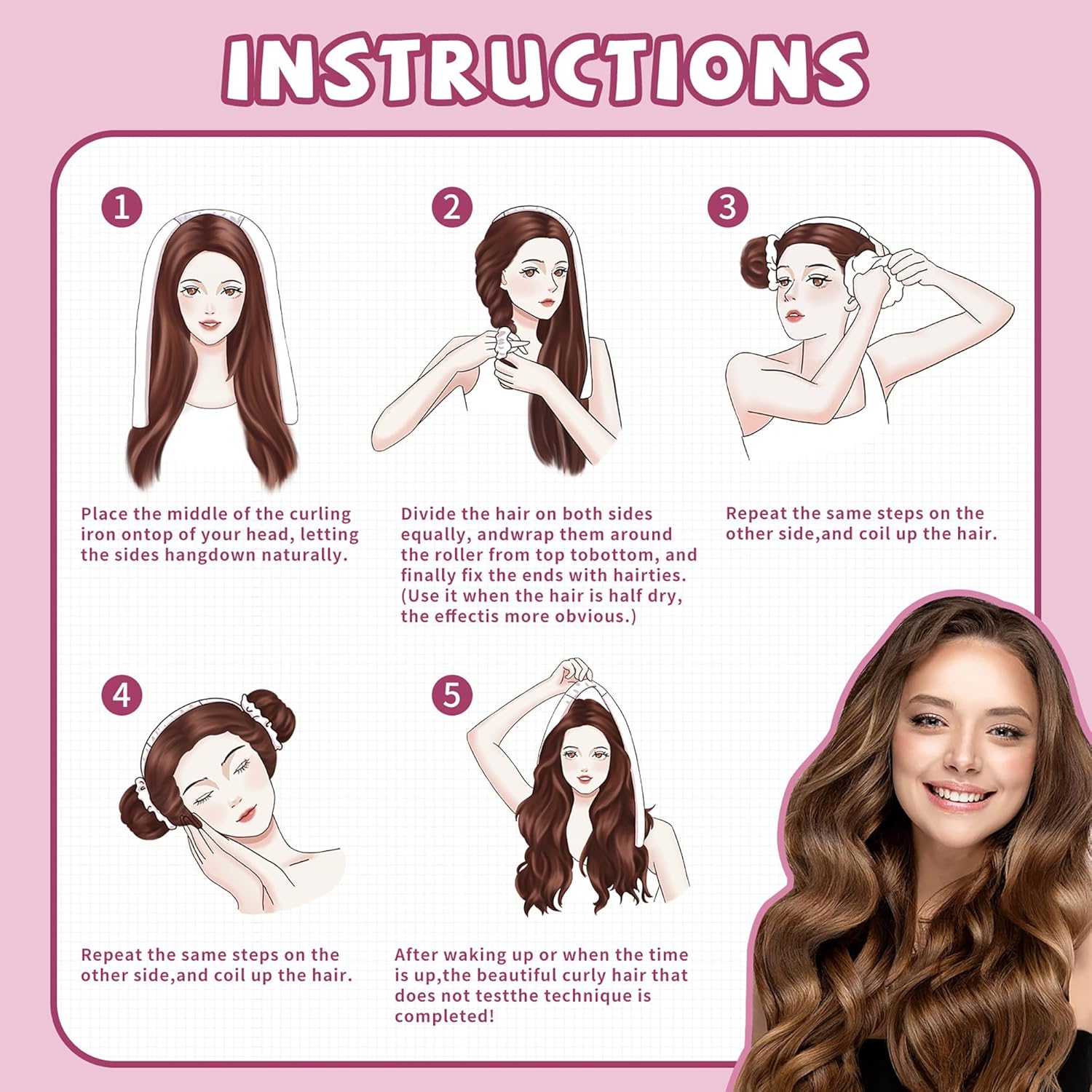 INSTRUCTIONS

1

Place the middle of the curling iron ontop of your head, letting the sides hangdown naturally.

2

Divide the hair on both sides equally, andwrap them around the roller from top tobottom, and finally fix the ends with hairties. (Use it when the hair is half dry, the effectis more obvious.)

3

Repeat the same steps on the other side,and coil up the hair.

4

Repeat the same steps on the other side,and coil up the hair.

5

After waking up or when the time is up,the beautiful curly hair that does not testthe technique is completed!