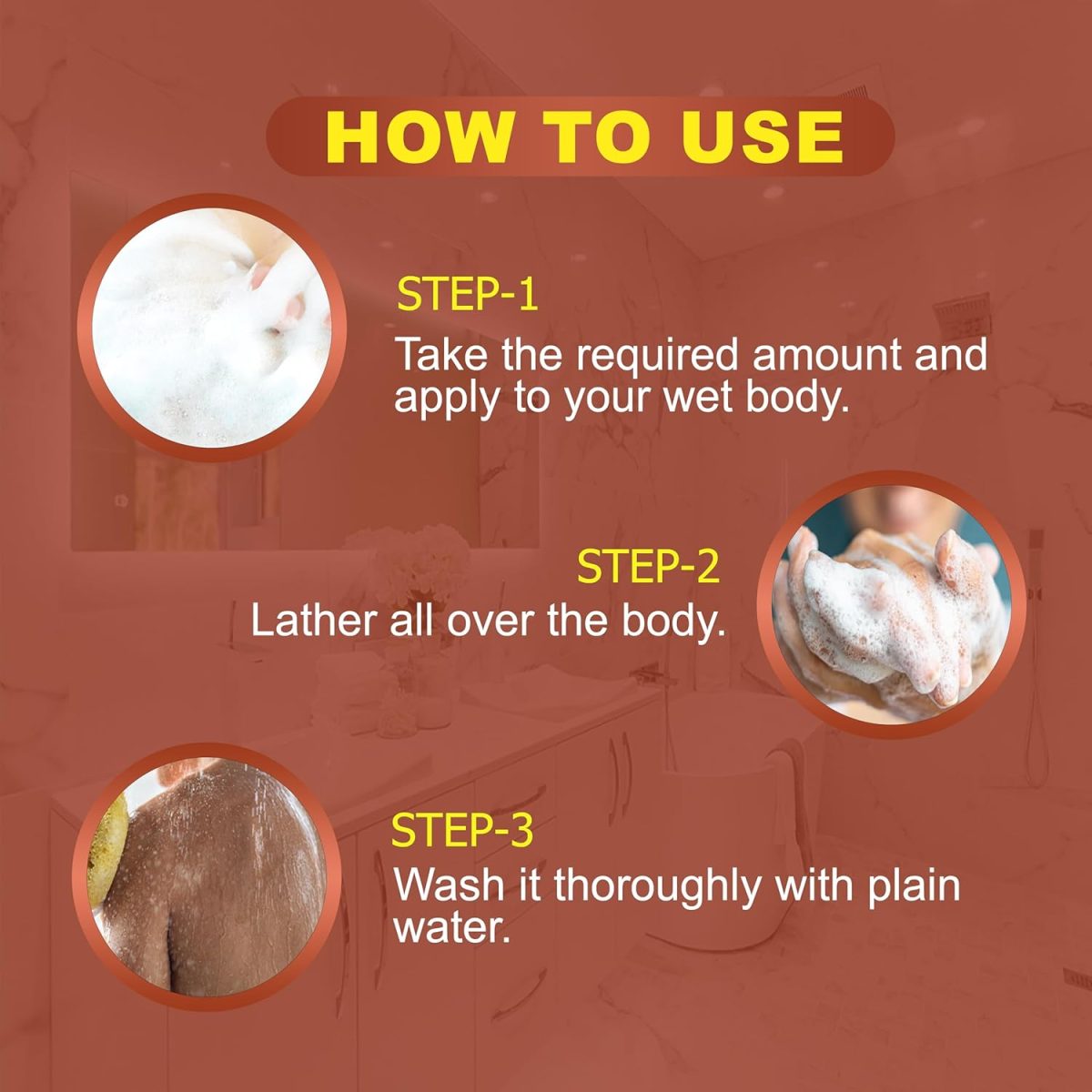 HOW TO USE

STEP-1
Take the required amount and apply to your wet body.

STEP-2
Lather all over the body.

STEP-3
Wash it thoroughly with plain water.