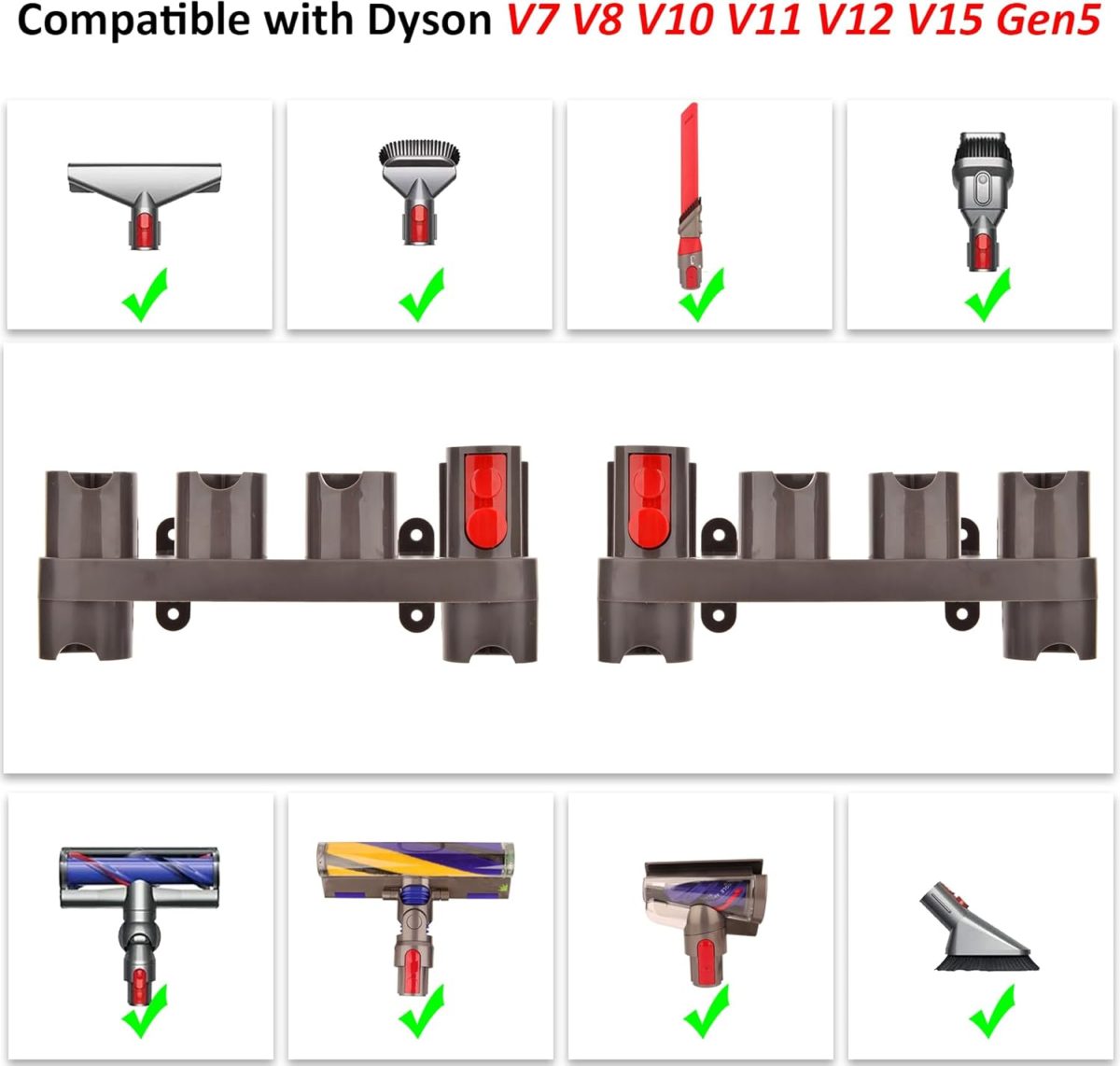 Compatible with Dyson V7 V8 V10 V11 V12 V15 Gen5