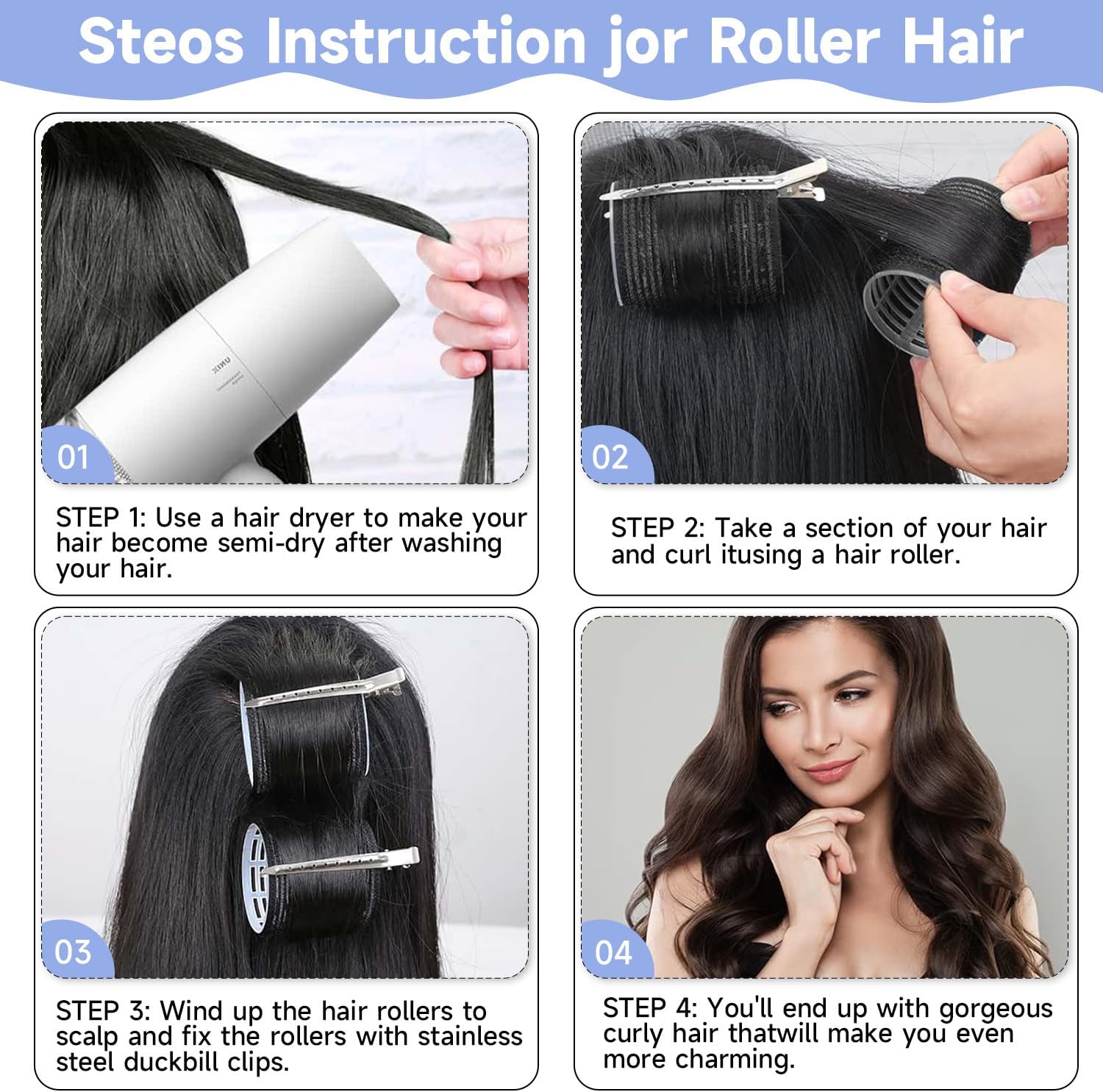 Steos Instruction jor Roller Hair

01

STEP 1: Use a hair dryer to make your hair become semi-dry after washing your hair.

02

STEP 2: Take a section of your hair and curl itusing a hair roller.

03

STEP 3: Wind up the hair rollers to scalp and fix the rollers with stainless steel duckbill clips.

04

STEP 4: You'll end up with gorgeous curly hair thatwill make you even more charming.