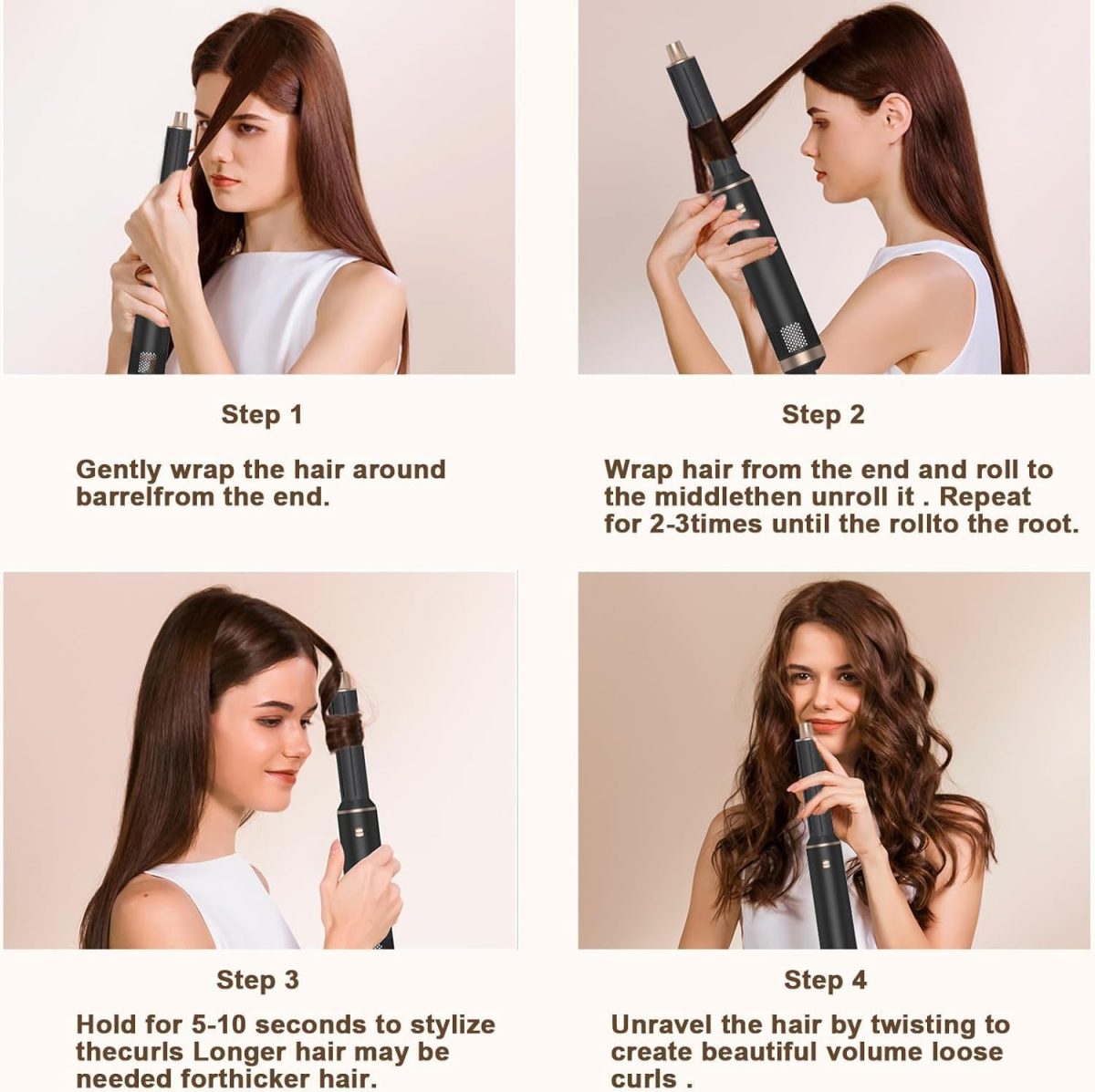 Step 1

Gently wrap the hair around barrelfrom the end.

Step 2

Wrap hair from the end and roll to the middlethen unroll it . Repeat for 2-3times until the rollto the root.

Step 3

Hold for 5-10 seconds to stylize thecurls Longer hair may be needed forthicker hair.

Step 4

Unravel the hair by twisting to create beautiful volume loose curls .