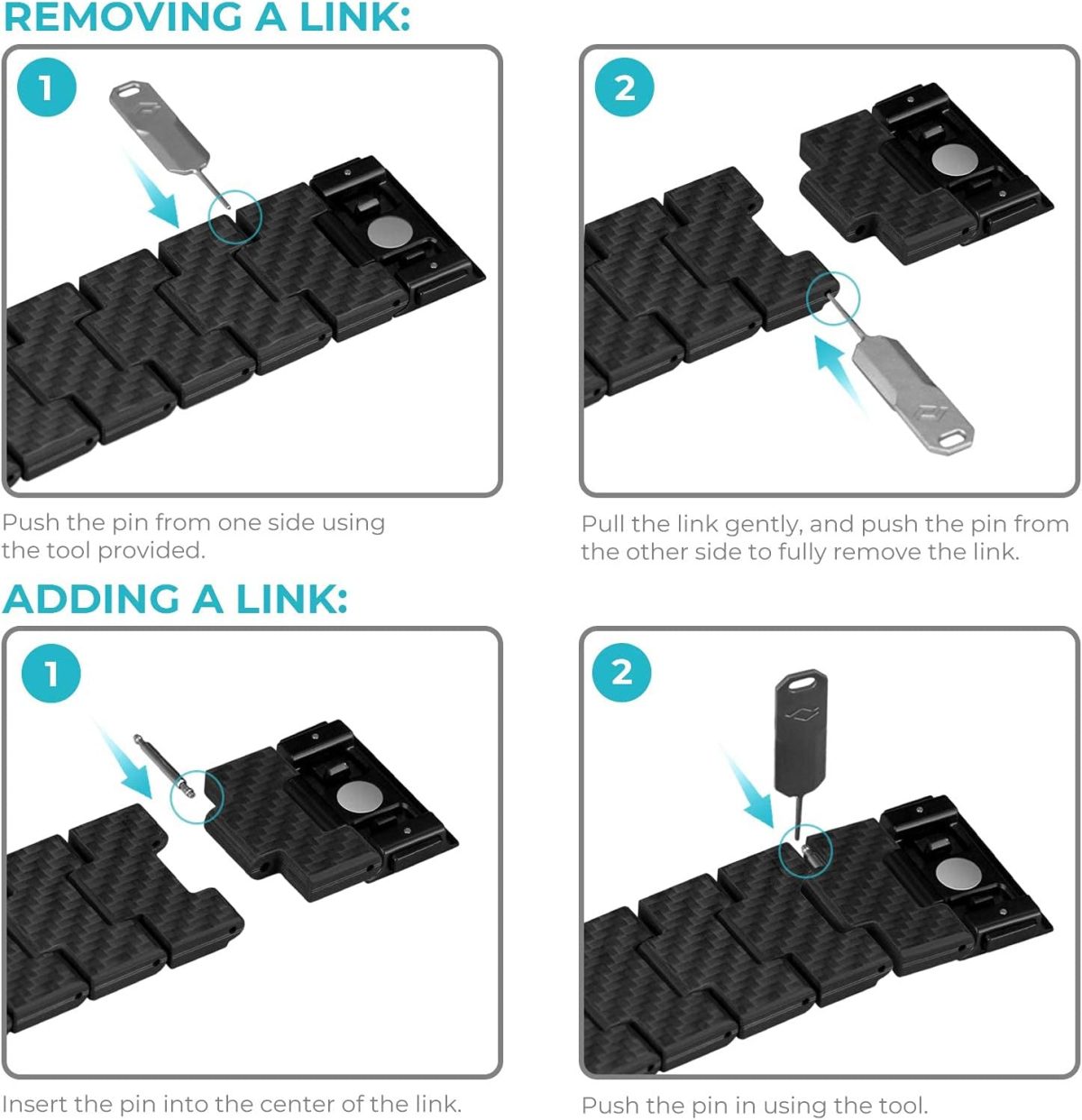 REMOVING A LINK:

1

Push the pin from one side using the tool provided.

2

Pull the link gently, and push the pin from the other side to fully remove the link.

ADDING A LINK:

1

Insert the pin into the center of the link.

2

Push the pin in using the tool.