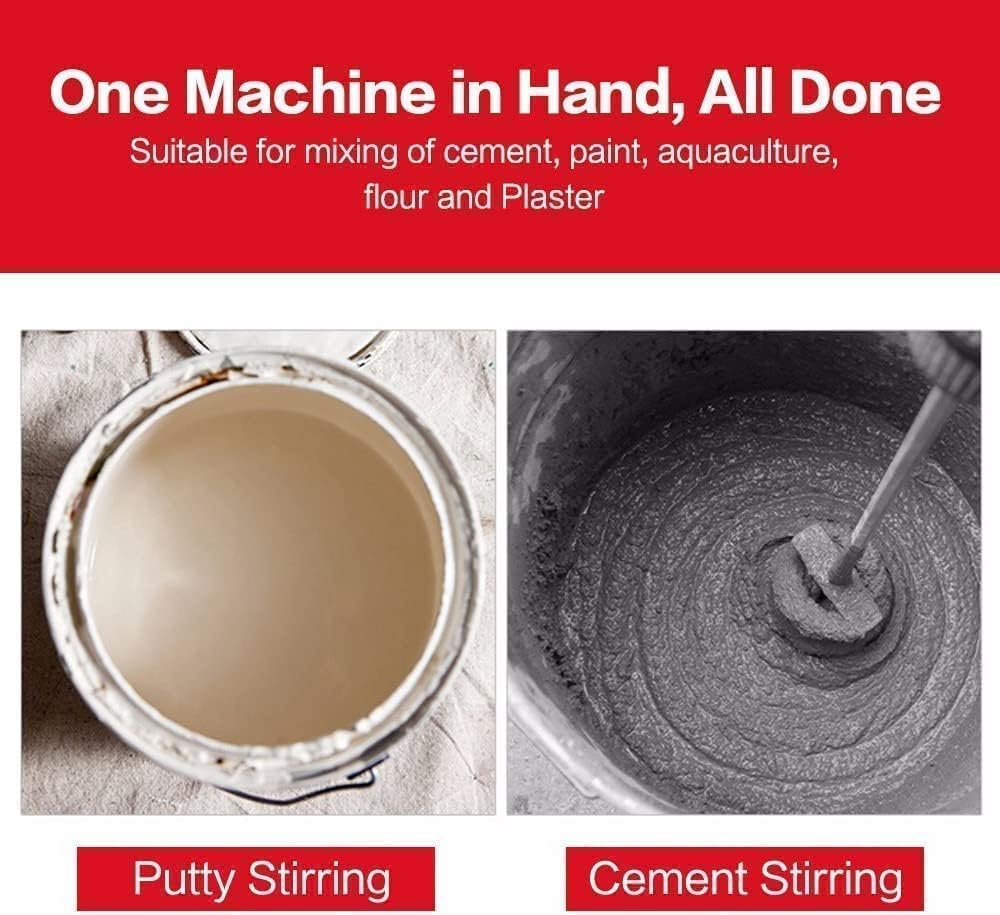 One Machine in Hand, All Done
Suitable for mixing of cement, paint, aquaculture, flour and Plaster

Putty Stirring

Cement Stirring