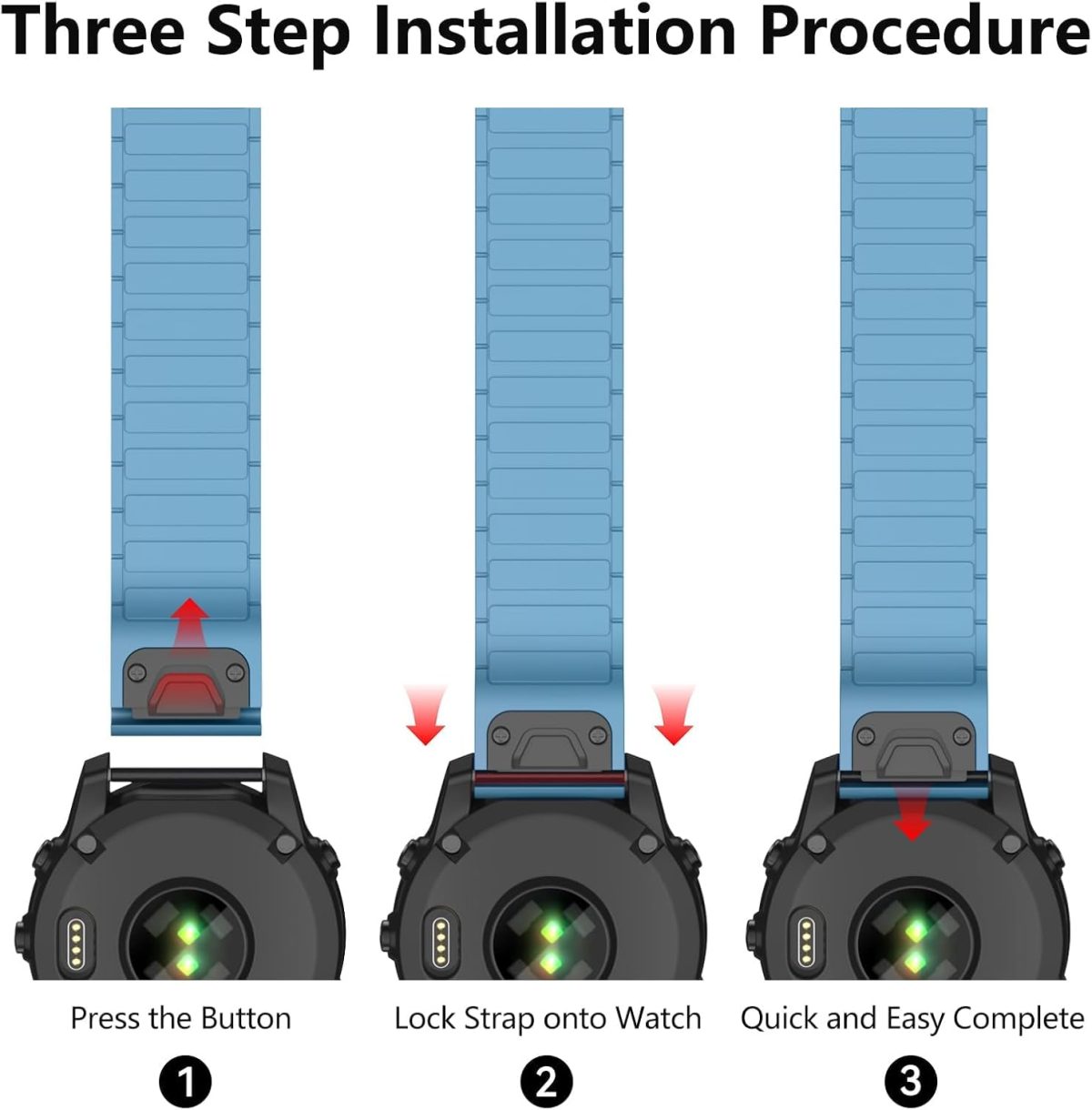 Three Step Installation Procedure

Press the Button

1

Lock Strap onto Watch

2

Quick and Easy Complete

3