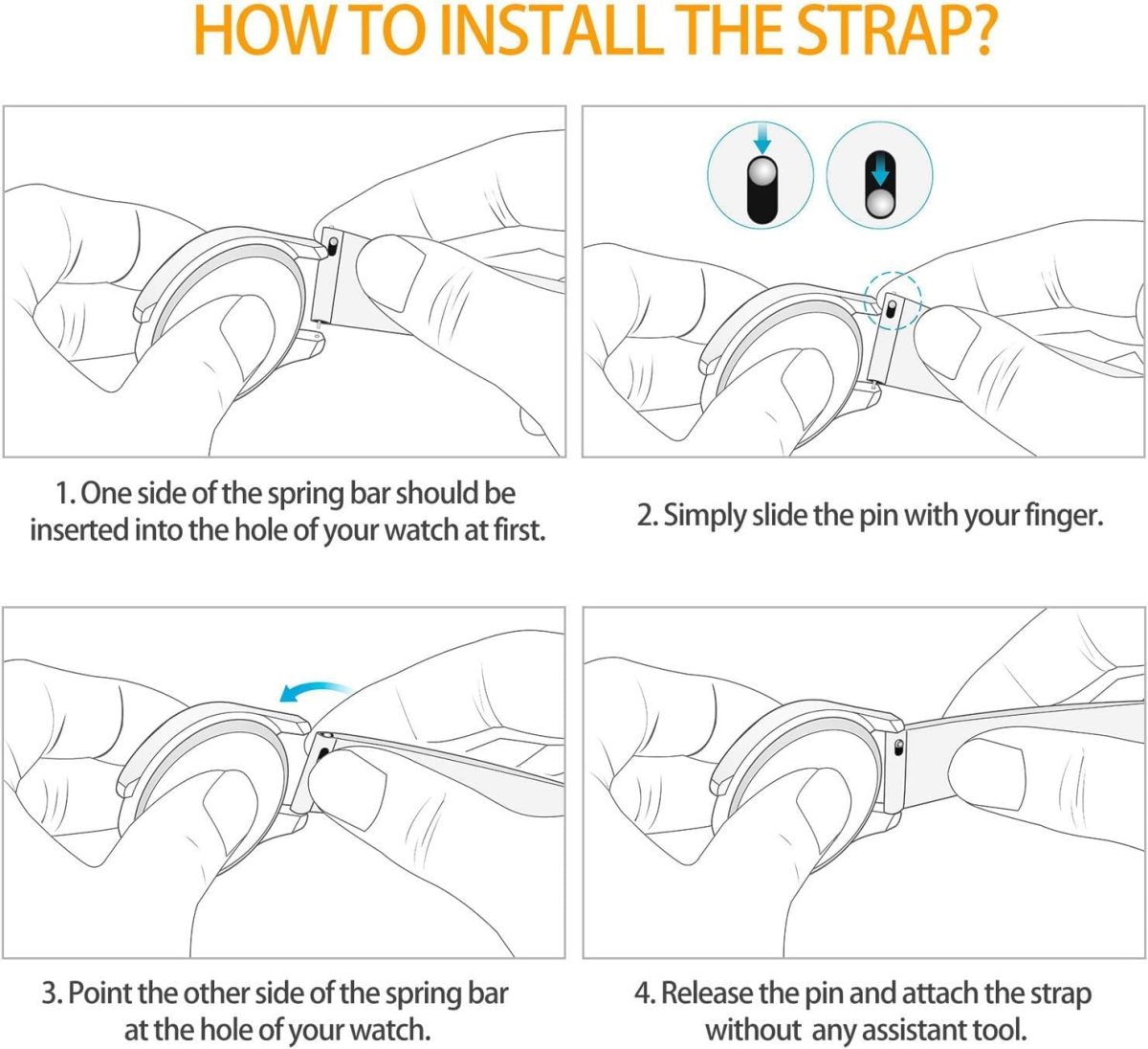 HOW TO INSTALL THE STRAP?

1. One side of the spring bar should be inserted into the hole of your watch at first.

2. Simply slide the pin with your finger.

3. Point the other side of the spring bar at the hole of your watch.

4. Release the pin and attach the strap without any assistant tool.