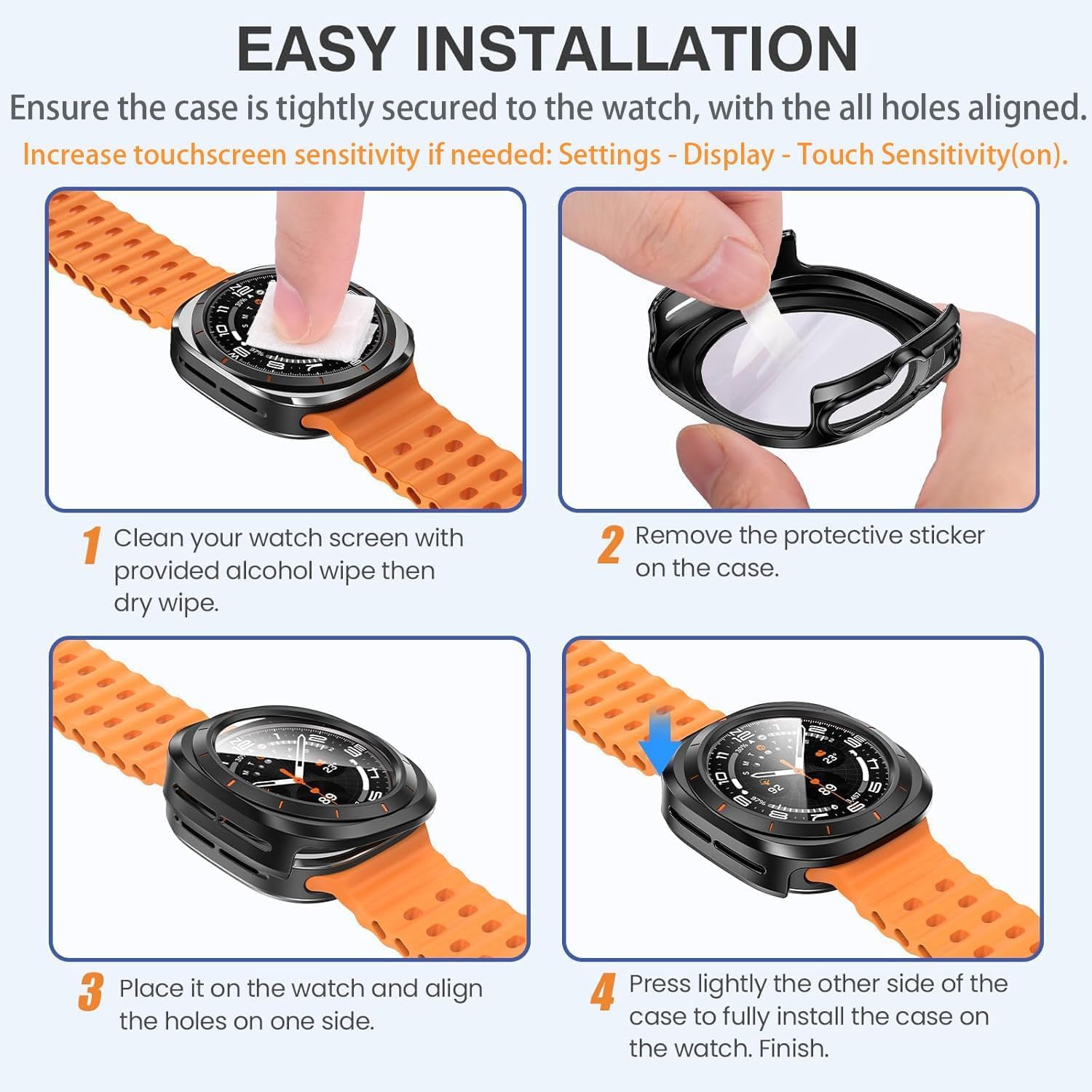 EASY INSTALLATION

Ensure the case is tightly secured to the watch, with the all holes aligned.

Increase touchscreen sensitivity if needed: Settings - Display - Touch Sensitivity(on).

1 Clean your watch screen with provided alcohol wipe then dry wipe.

2 Remove the protective sticker on the case.

3 Place it on the watch and align the holes on one side.

4 Press lightly the other side of the case to fully install the case on the watch. Finish.