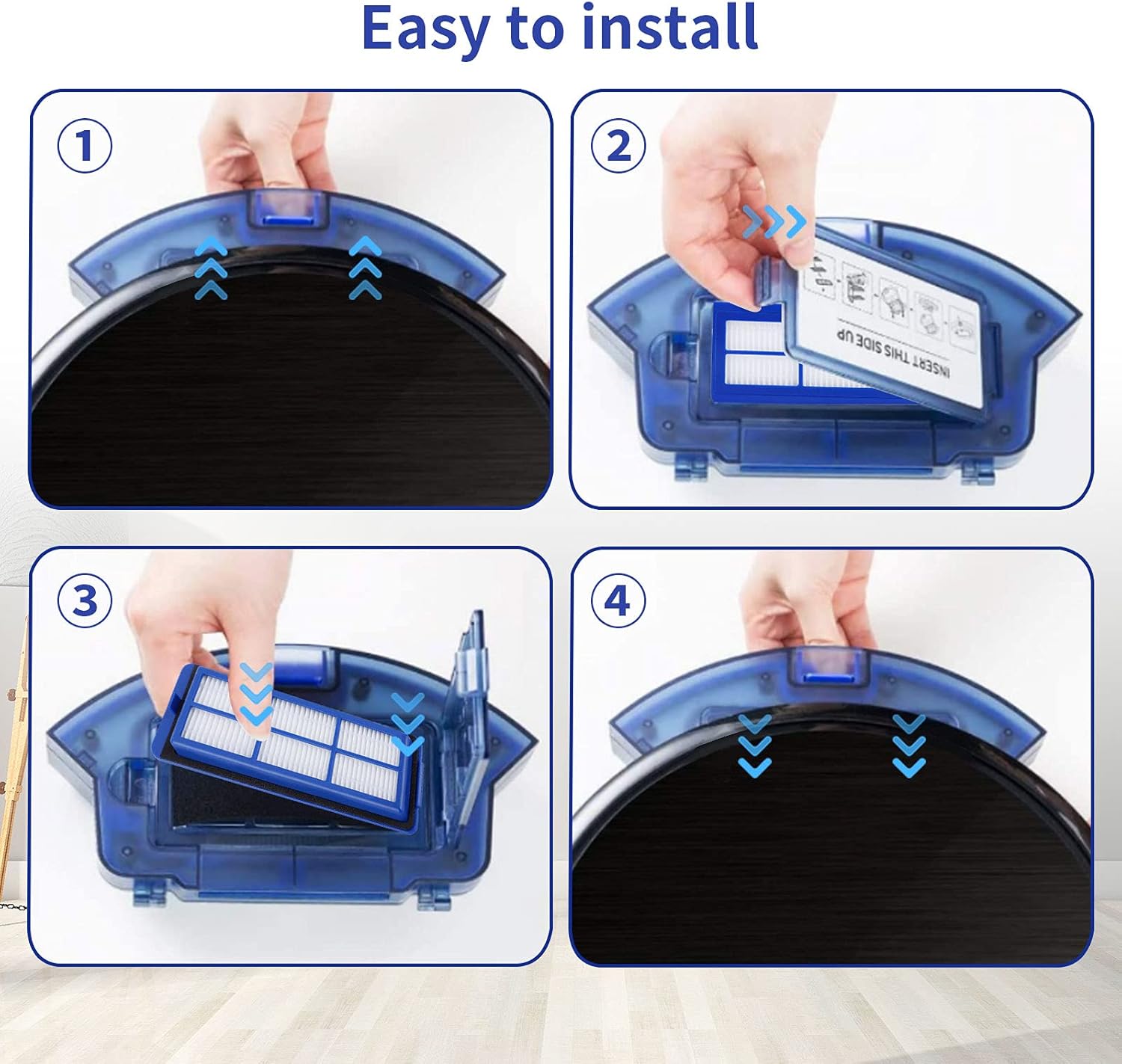 Easy to install

1

2

INSERT THIS SIDE UP

3

4