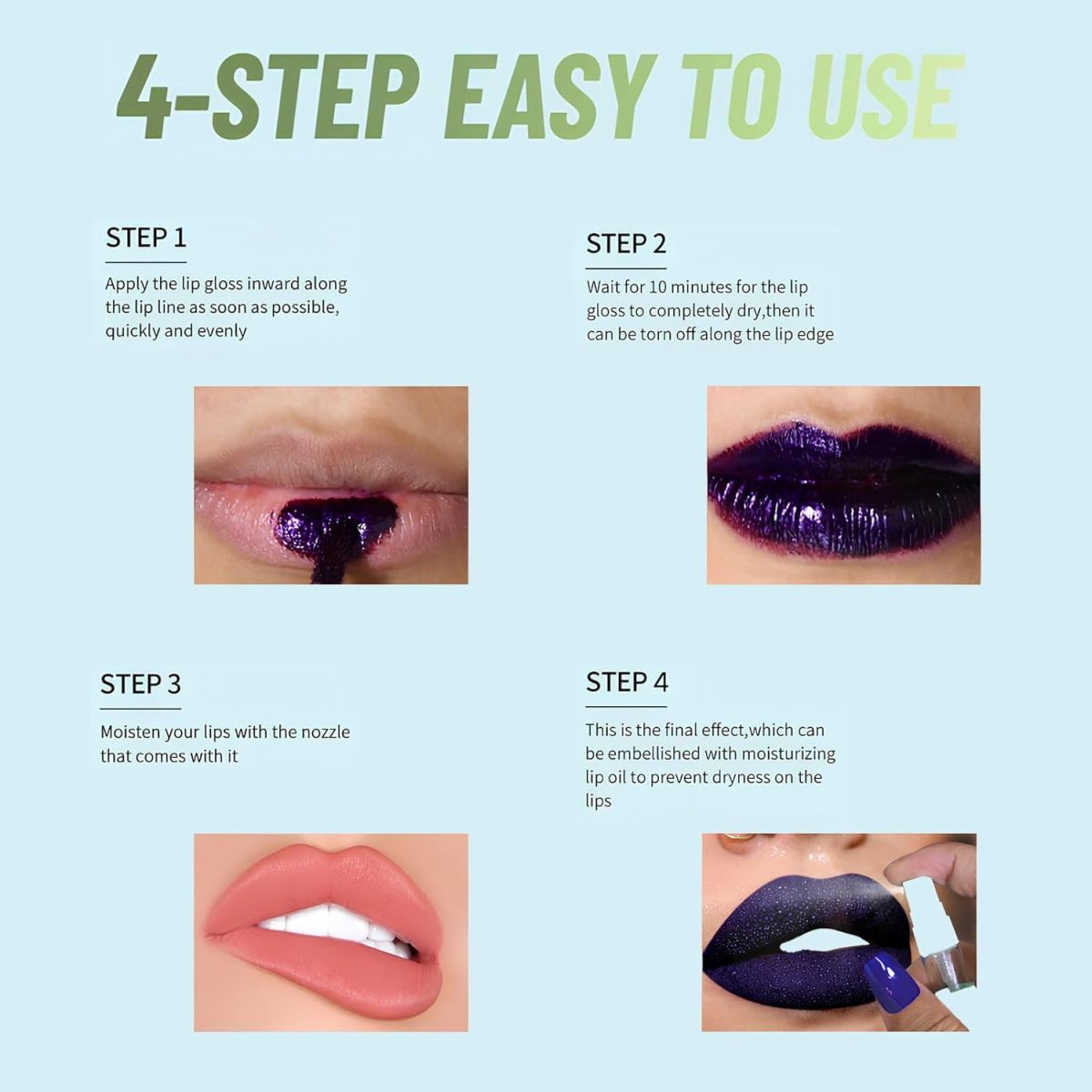 4-STEP EASY TO USE

STEP 1

Apply the lip gloss inward along the lip line as soon as possible, quickly and evenly

STEP 2

Wait for 10 minutes for the lip gloss to completely dry,then it can be torn off along the lip edge

STEP 3

Moisten your lips with the nozzle that comes with it

STEP 4

This is the final effect,which can be embellished with moisturizing lip oil to prevent dryness on the lips