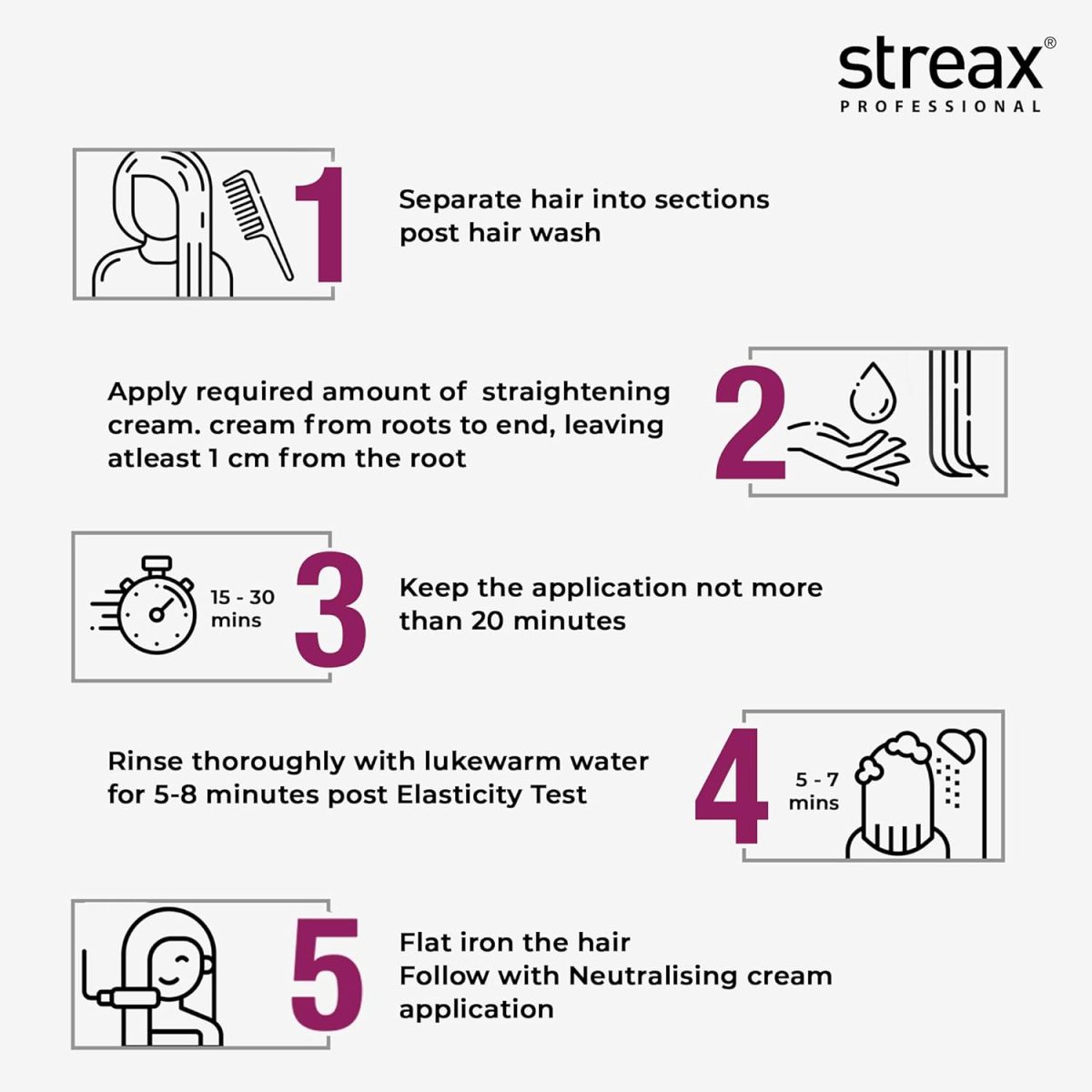 streax®
PROFESSIONAL

1

Separate hair into sections post hair wash

Apply required amount of straightening cream. cream from roots to end, leaving atleast 1 cm from the root

2

15 - 30 mins

3

Keep the application not more than 20 minutes

Rinse thoroughly with lukewarm water for 5-8 minutes post Elasticity Test

4

5 - 7 mins

5

Flat iron the hair
Follow with Neutralising cream application