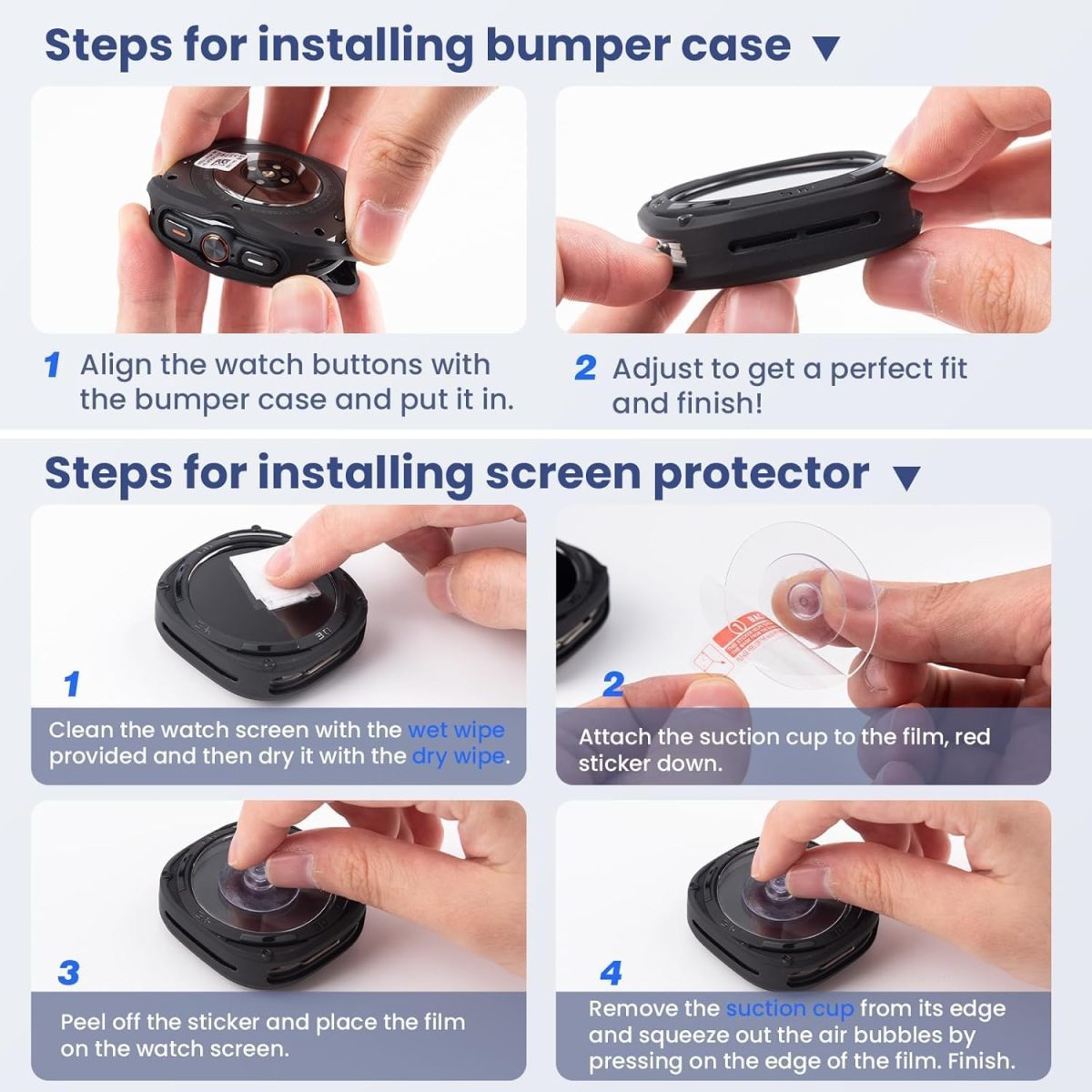 Steps for installing bumper case ▼

1 Align the watch buttons with the bumper case and put it in.

2 Adjust to get a perfect fit and finish!

Steps for installing screen protector ▼

1

Clean the watch screen with the wet wipe provided and then dry it with the dry wipe.

2

Attach the suction cup to the film, red sticker down.

3

Peel off the sticker and place the film on the watch screen.

4

Remove the suction cup from its edge and squeeze out the air bubbles by pressing on the edge of the film. Finish.