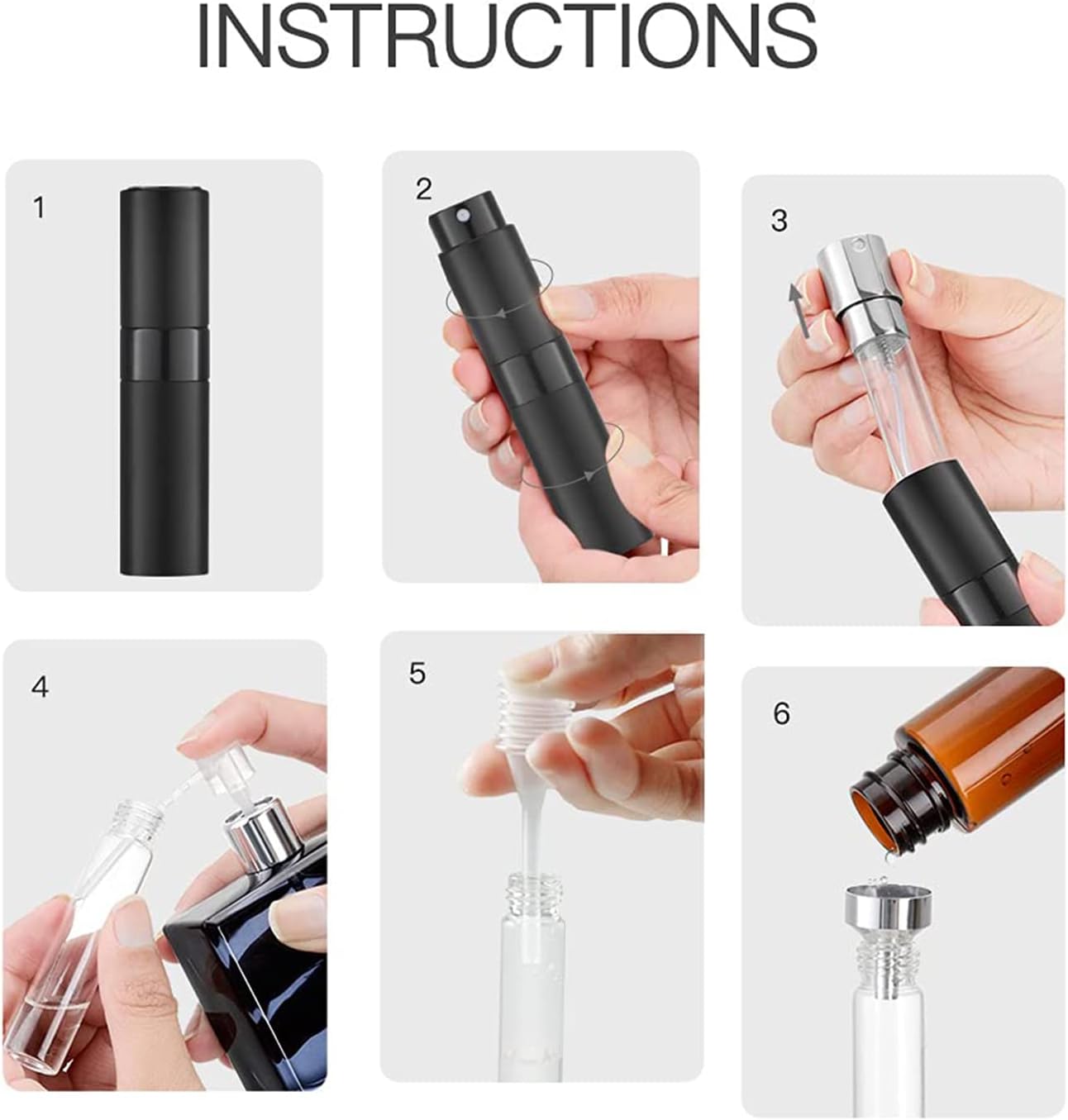 INSTRUCTIONS

1

2

3

4

5

6