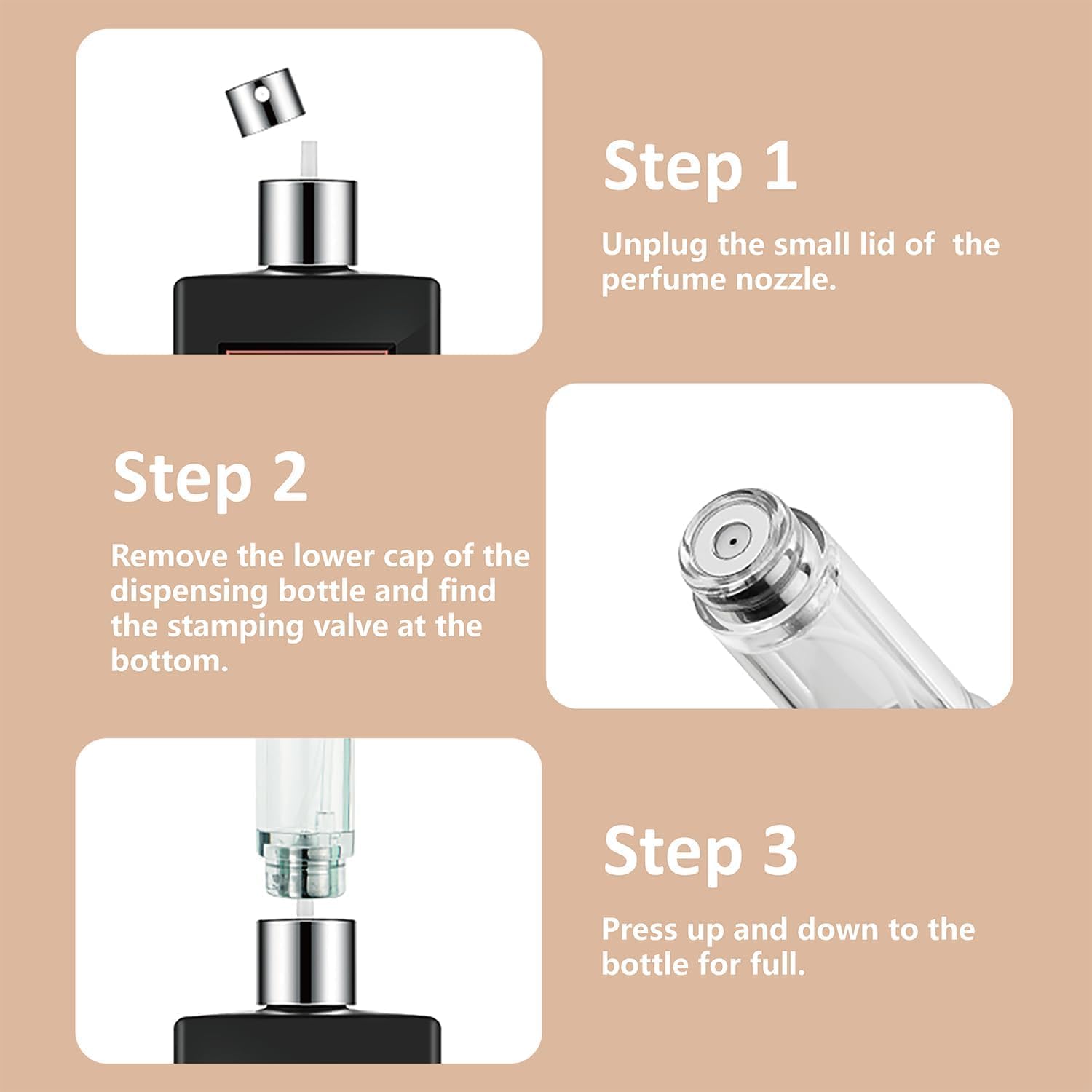 Step 1

Unplug the small lid of  the perfume nozzle.

Step 2

Remove the lower cap of the dispensing bottle and find the stamping valve at the bottom.

Step 3

Press up and down to the bottle for full.